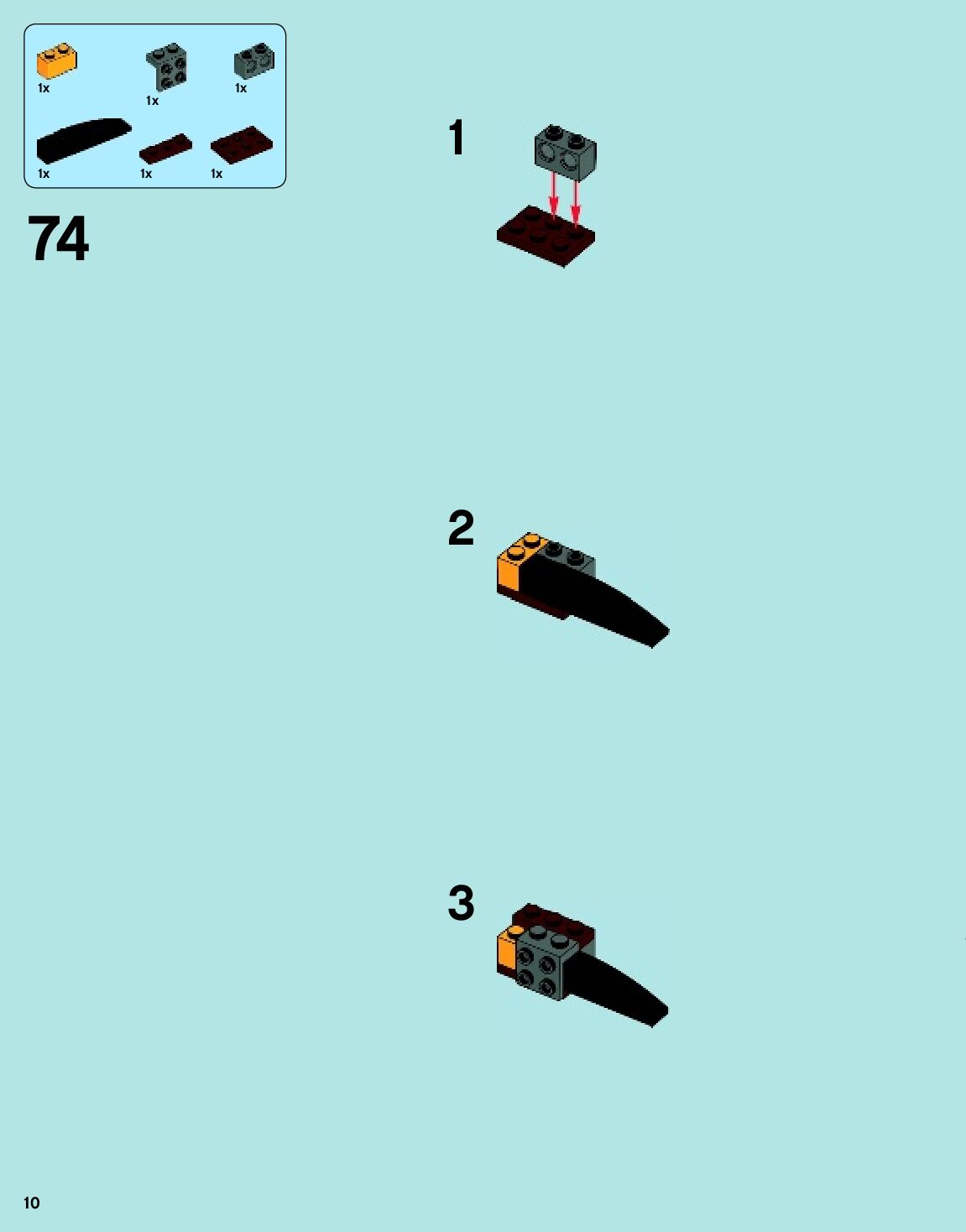 1x
1x
1x
1x
1x
1x

74

1

2

3

10