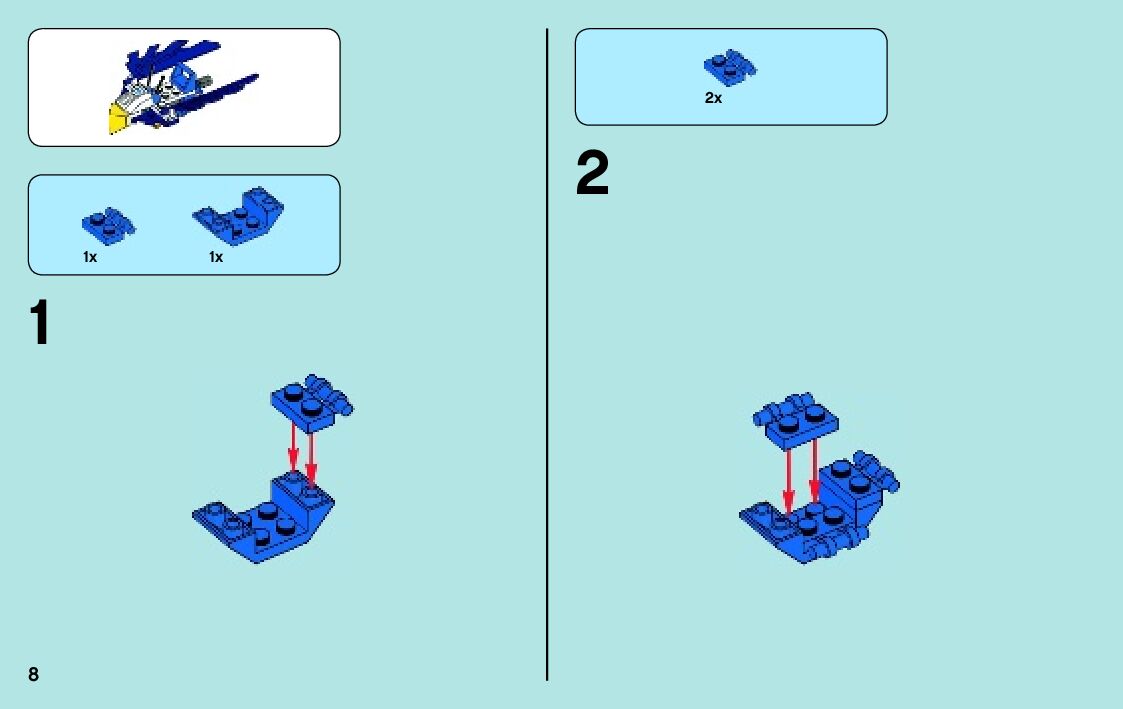 1x 1x

1

8

2x

2