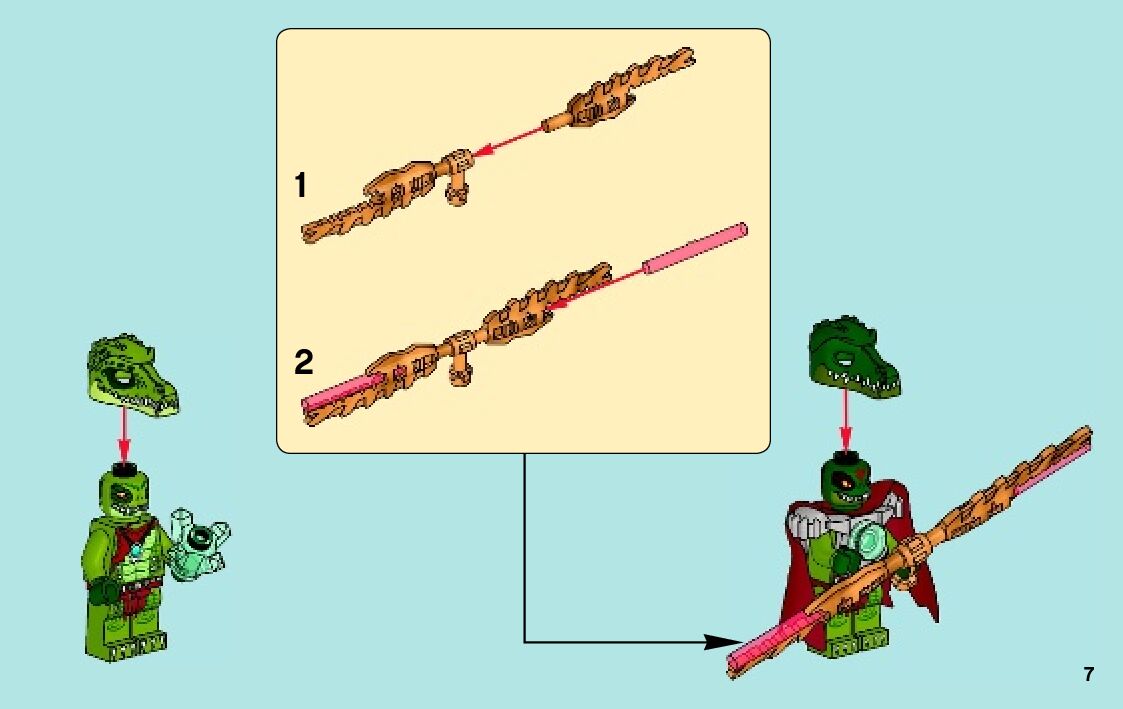 1

2

7