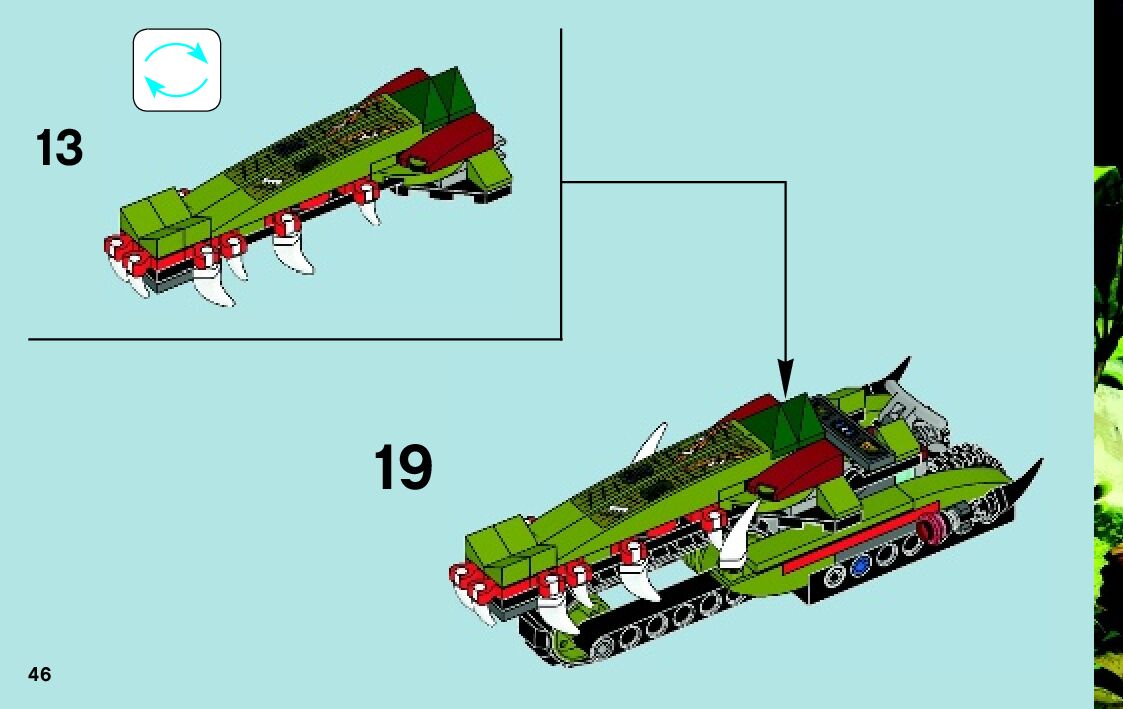 13

19

46