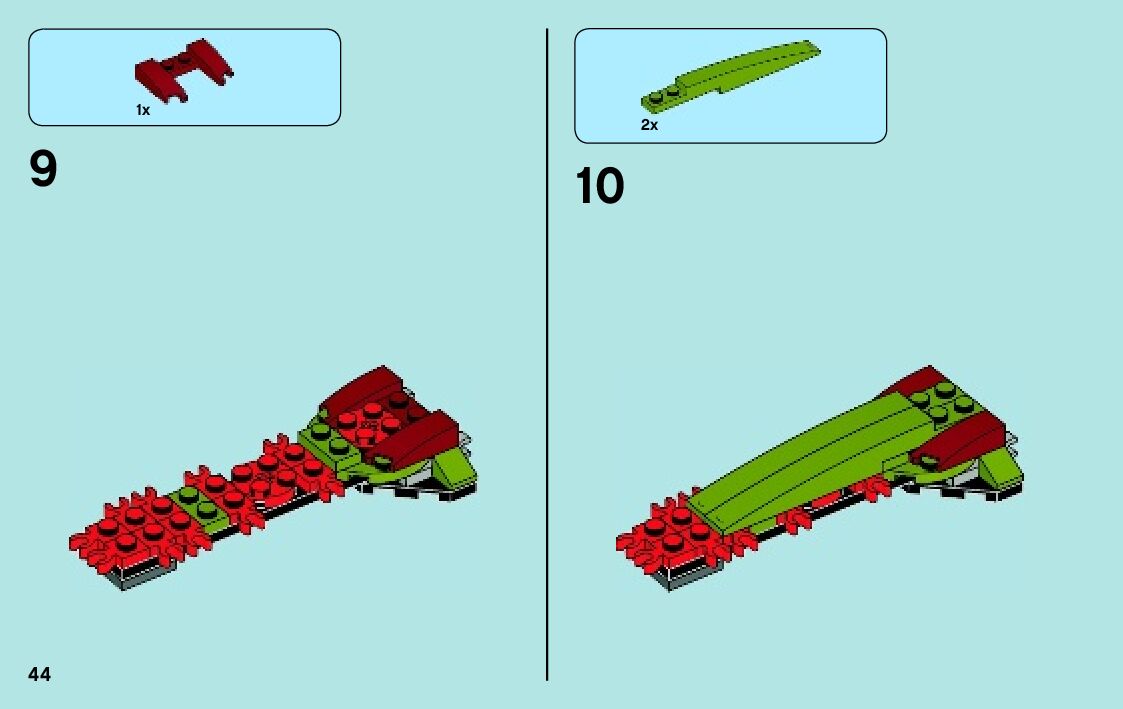 1x

9

2x

10

44