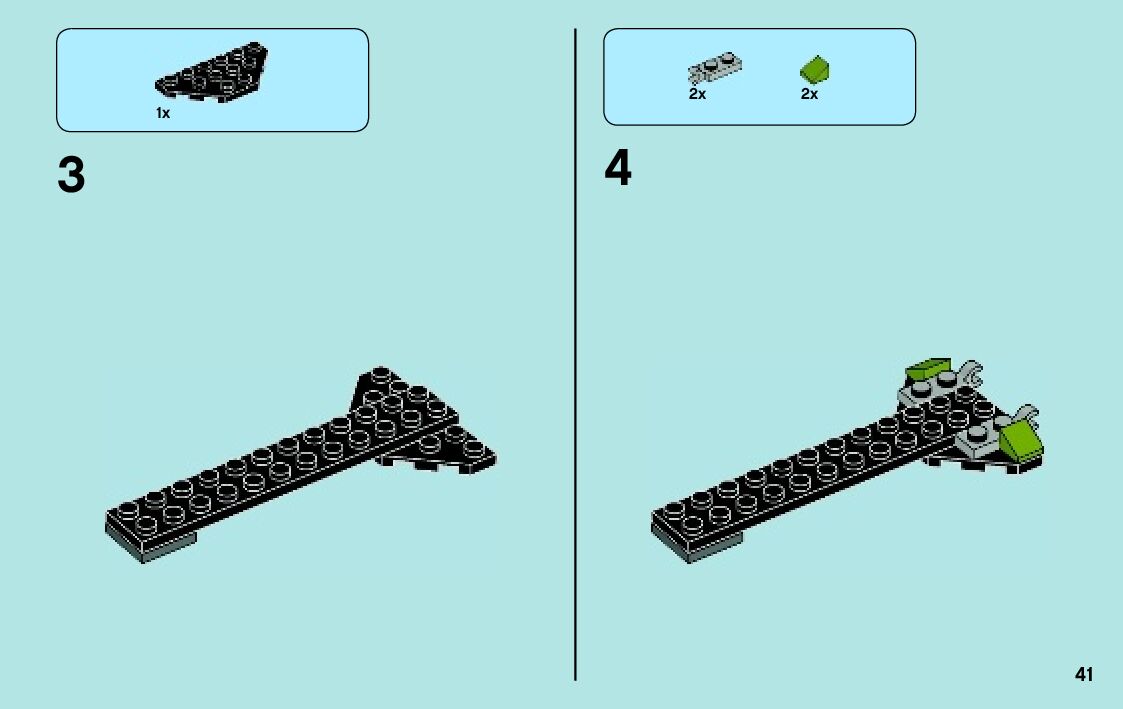 1x

3

2x

2x

4

41