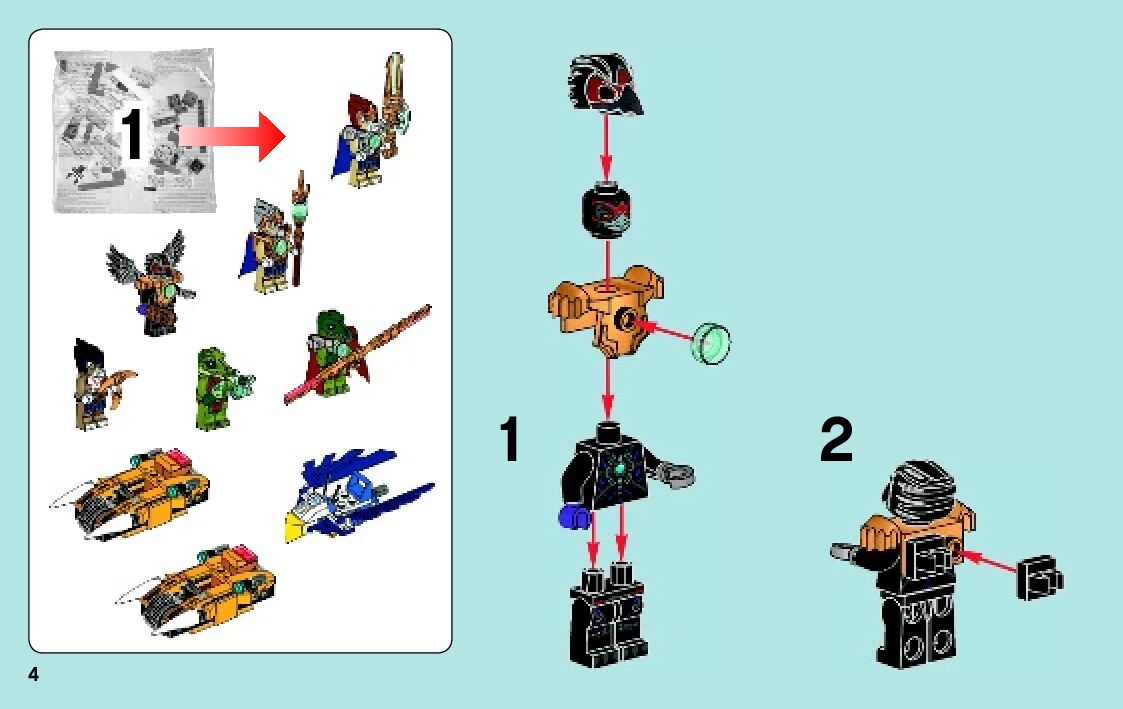 1

1

2

4