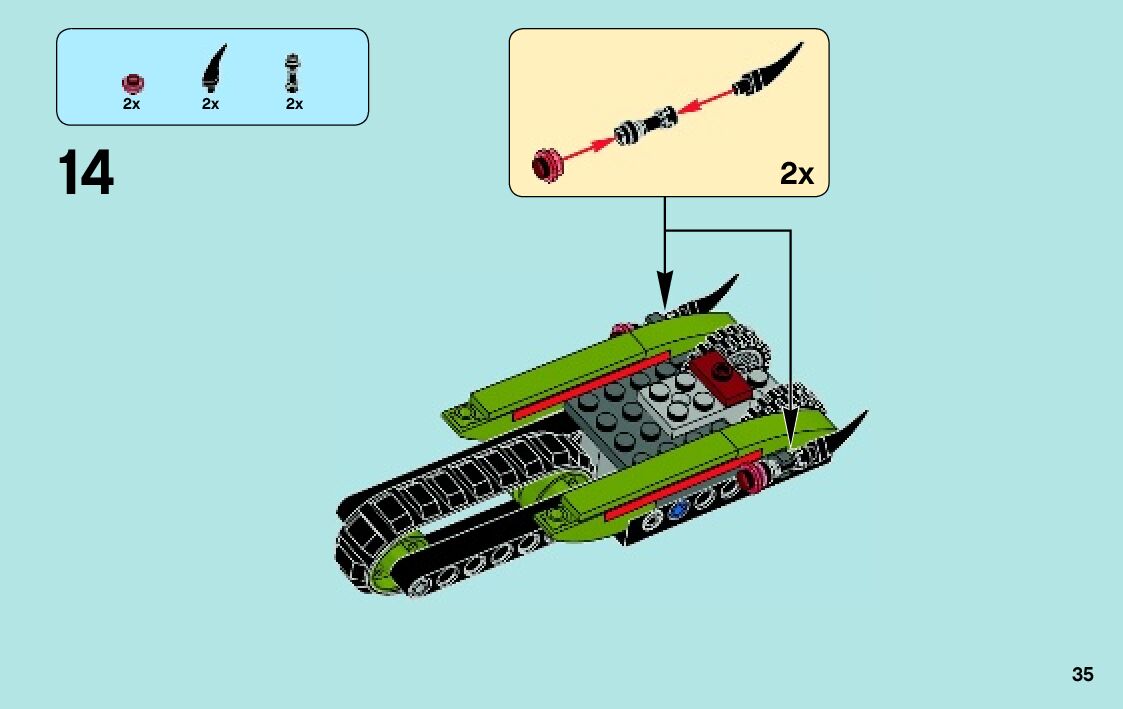 2x 2x 2x

14

2x

35