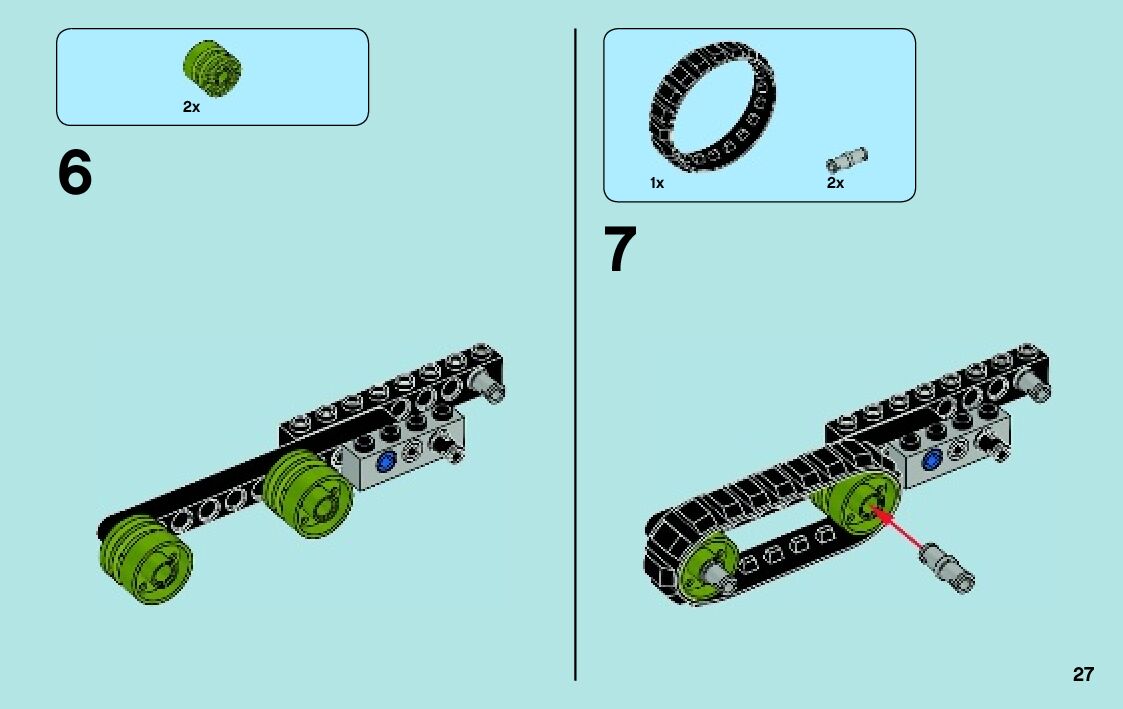 2x

6

1x

2x

7

27