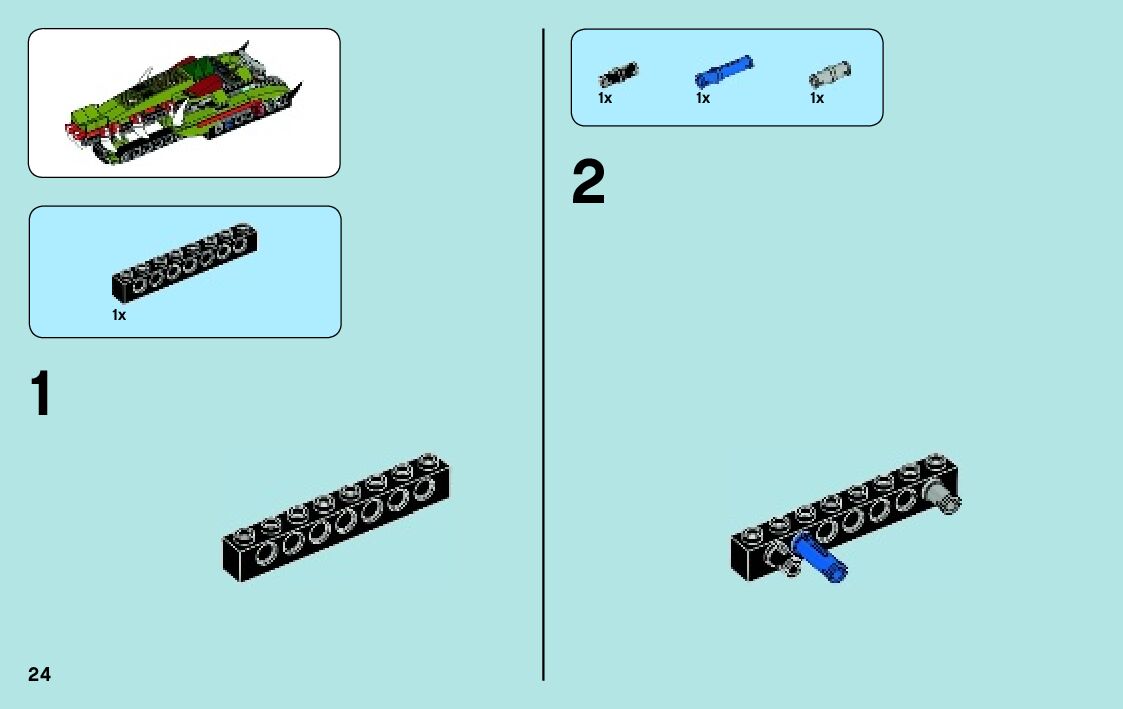 1x

1

24

1x 1x 1x

2