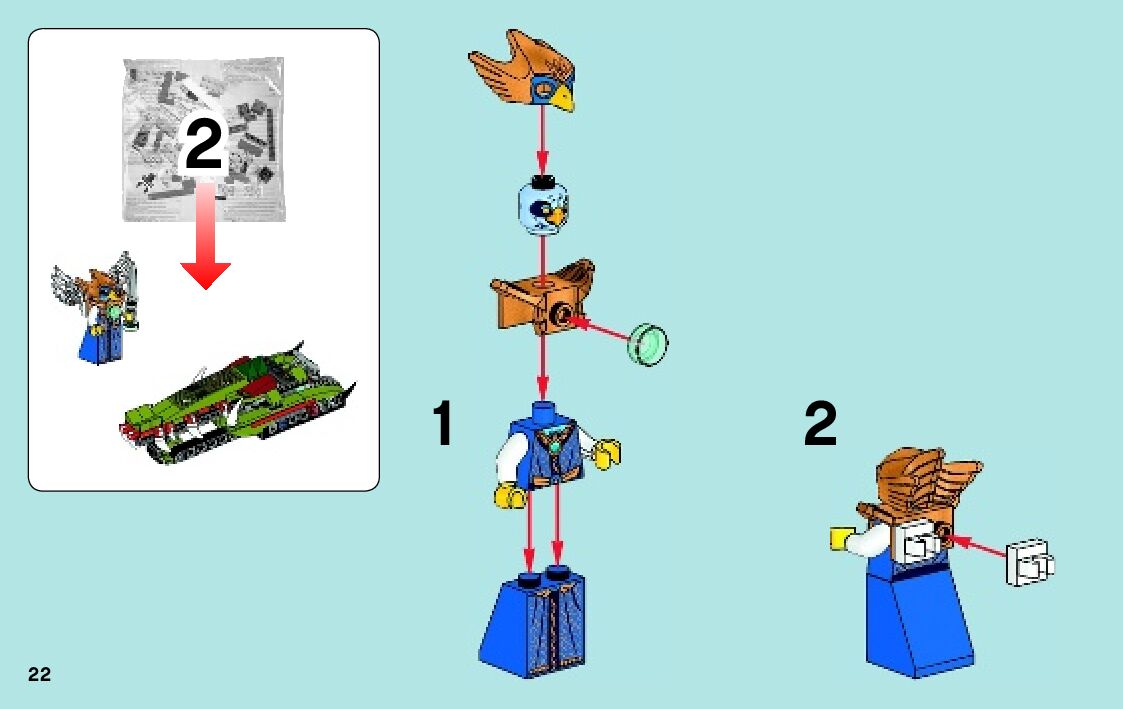 2

1

2

22