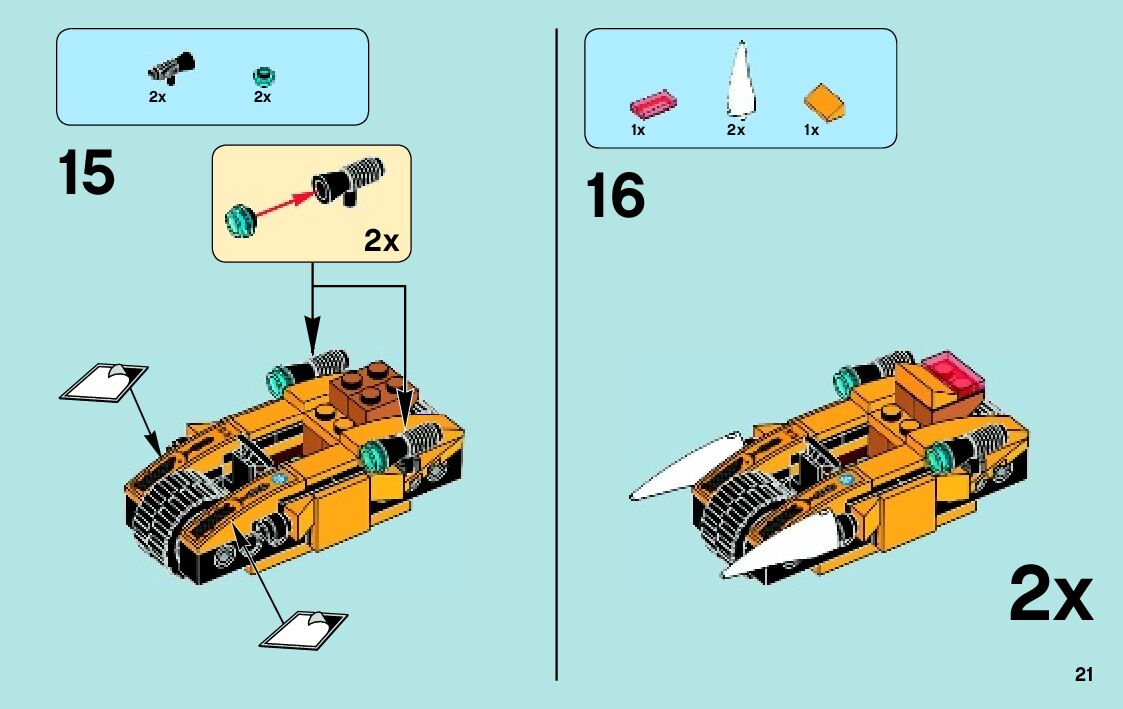 2x 2x

15

2x

1x 2x 1x

16

2x

21