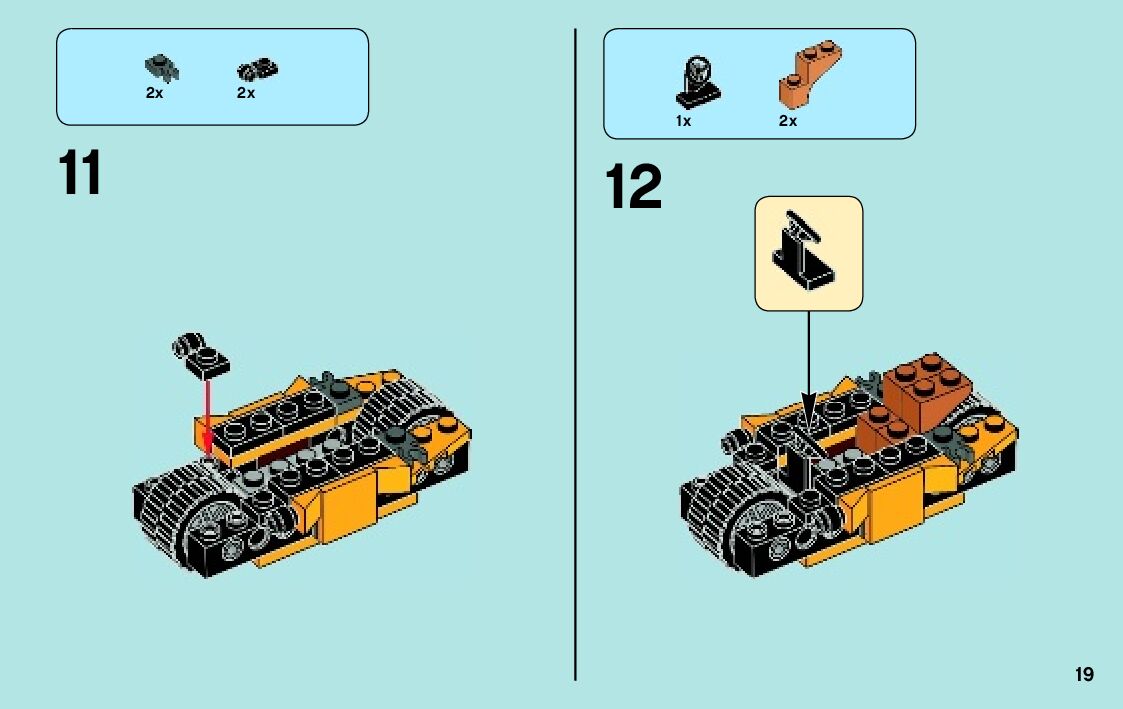 2x 2x

11

1x 2x

12

19