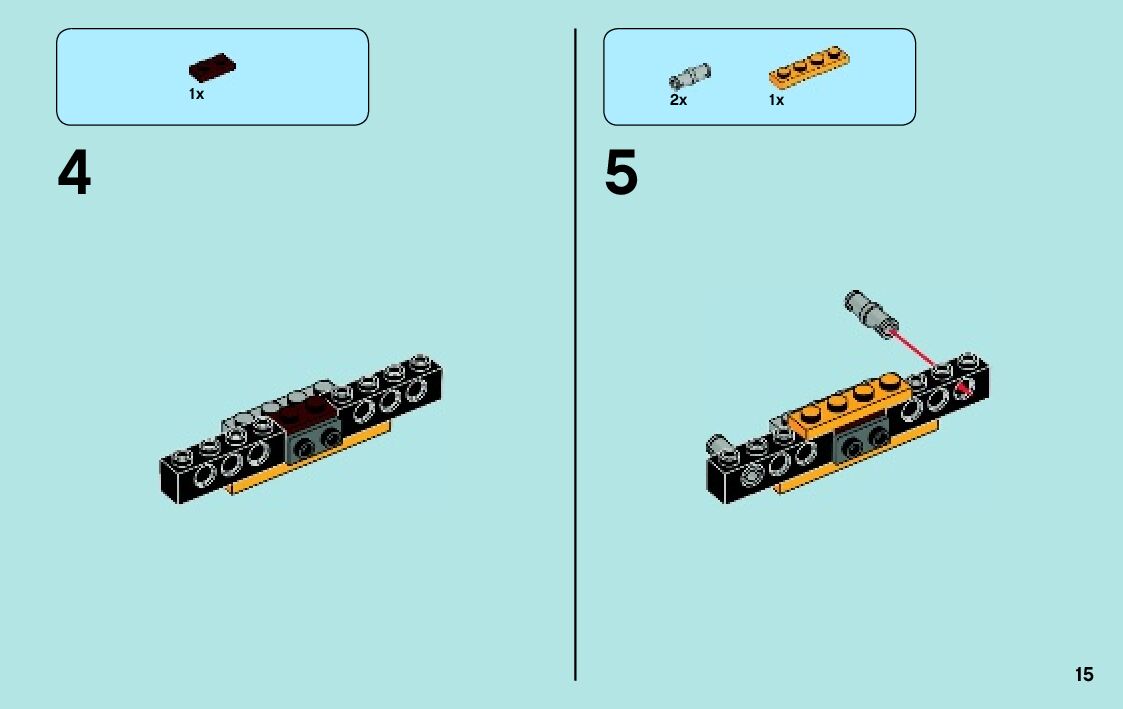 1x

4

2x
1x

5

15