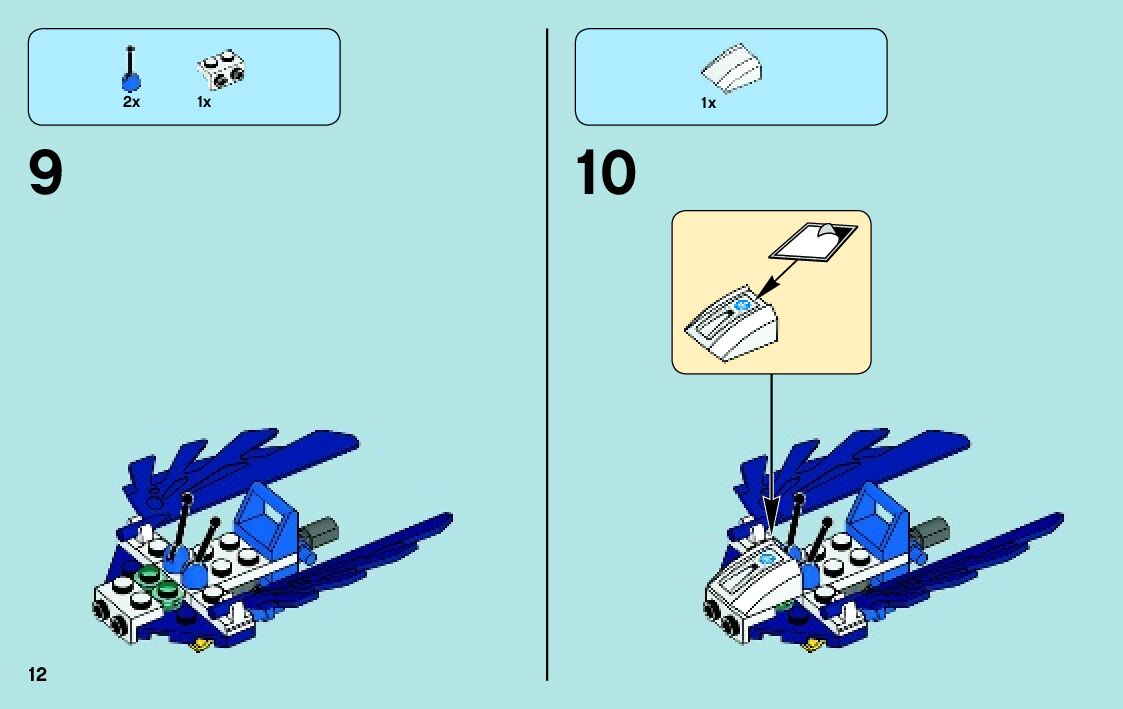 2x 1x

9

1x

10

12