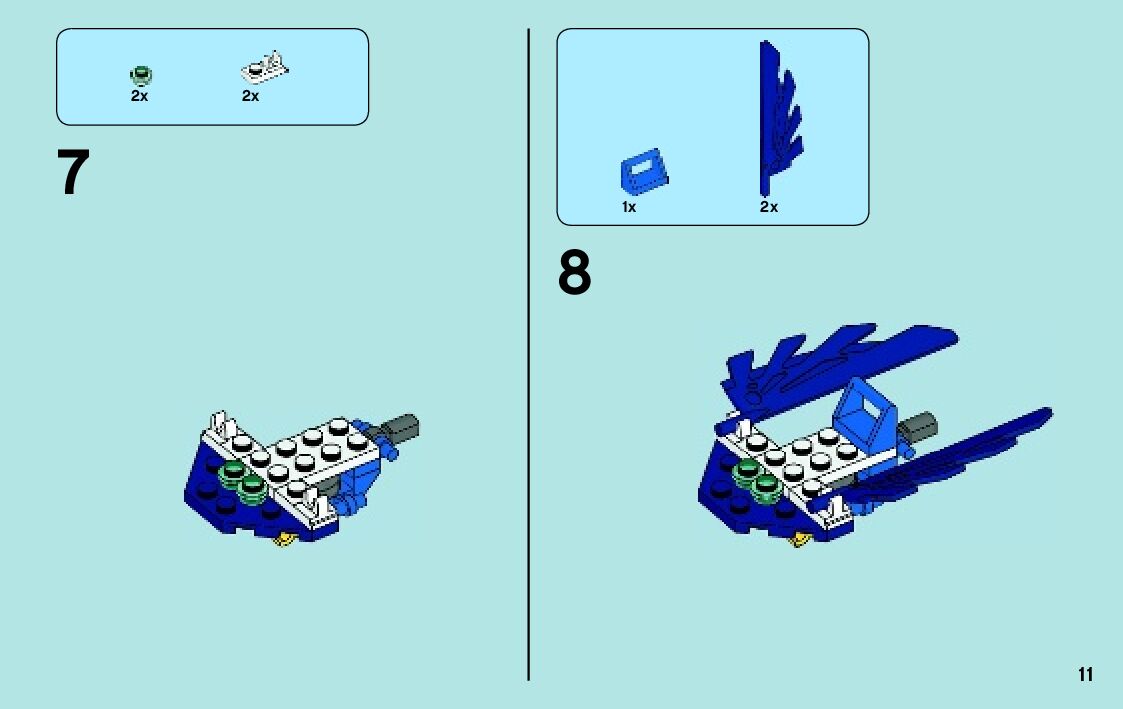 2x 2x

7

1x 2x

8

11