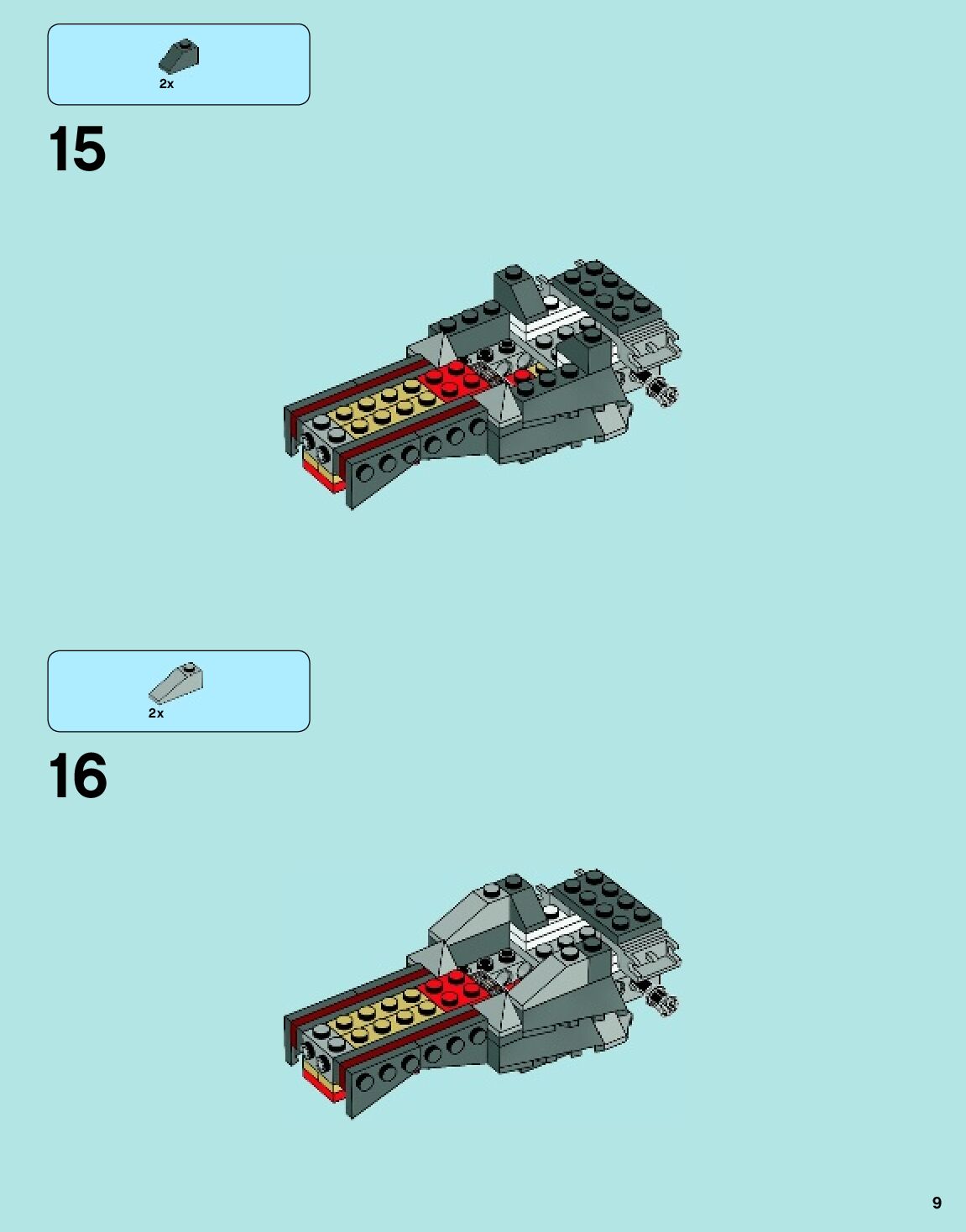 2x

15

2x

16

9