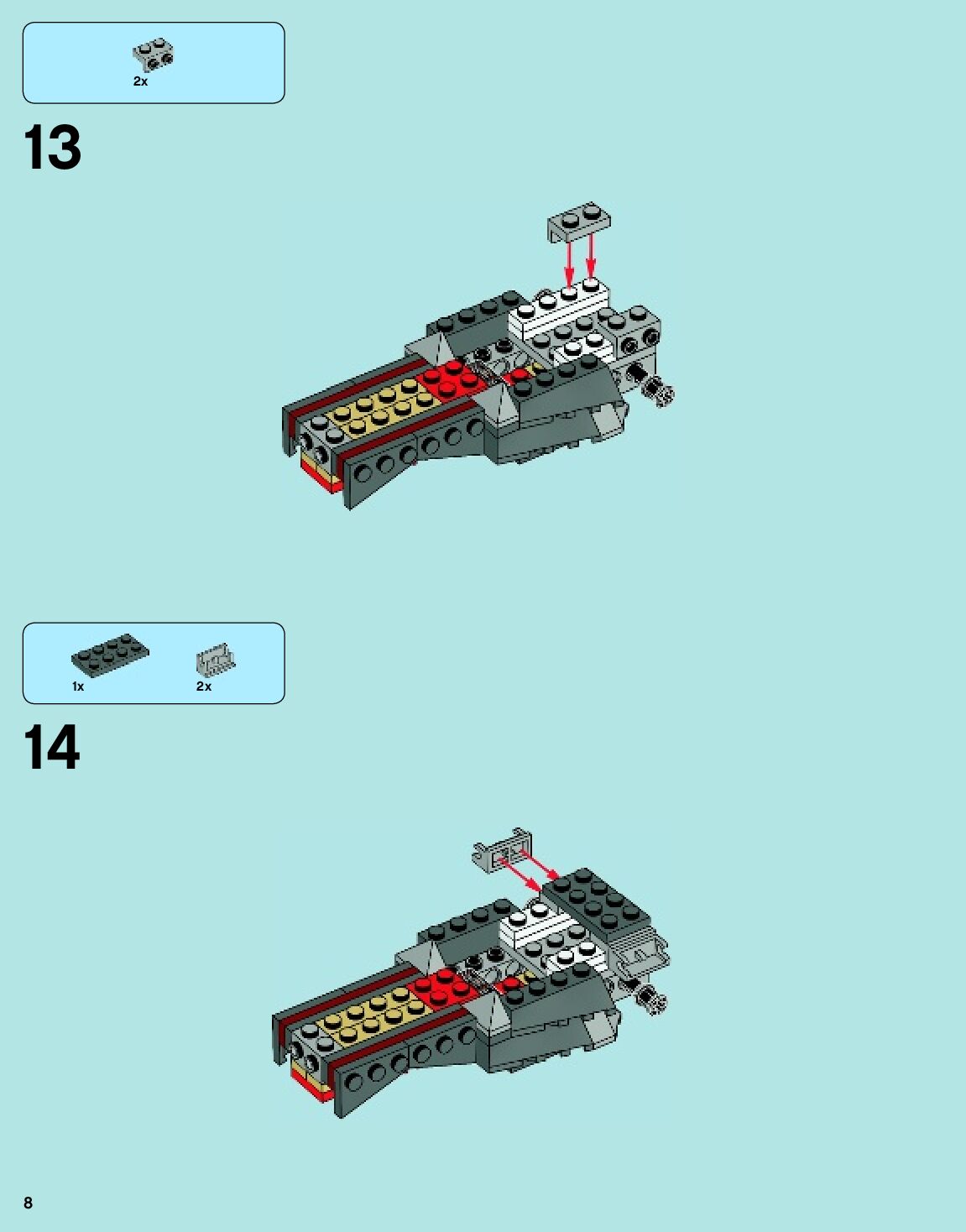 2x

13

1x

2x

14

8