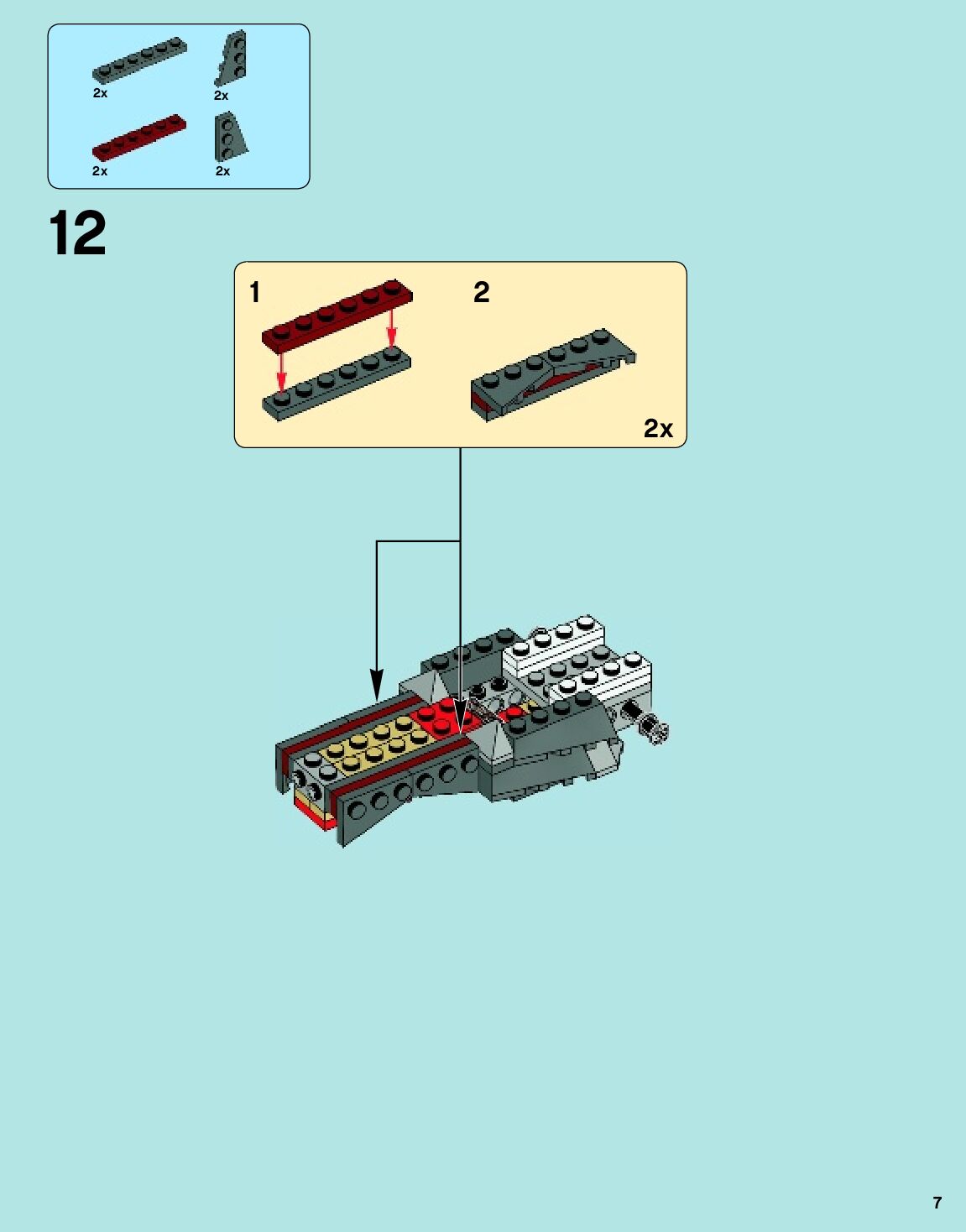 2x
2x
2x
2x

12

1

2

2x

7