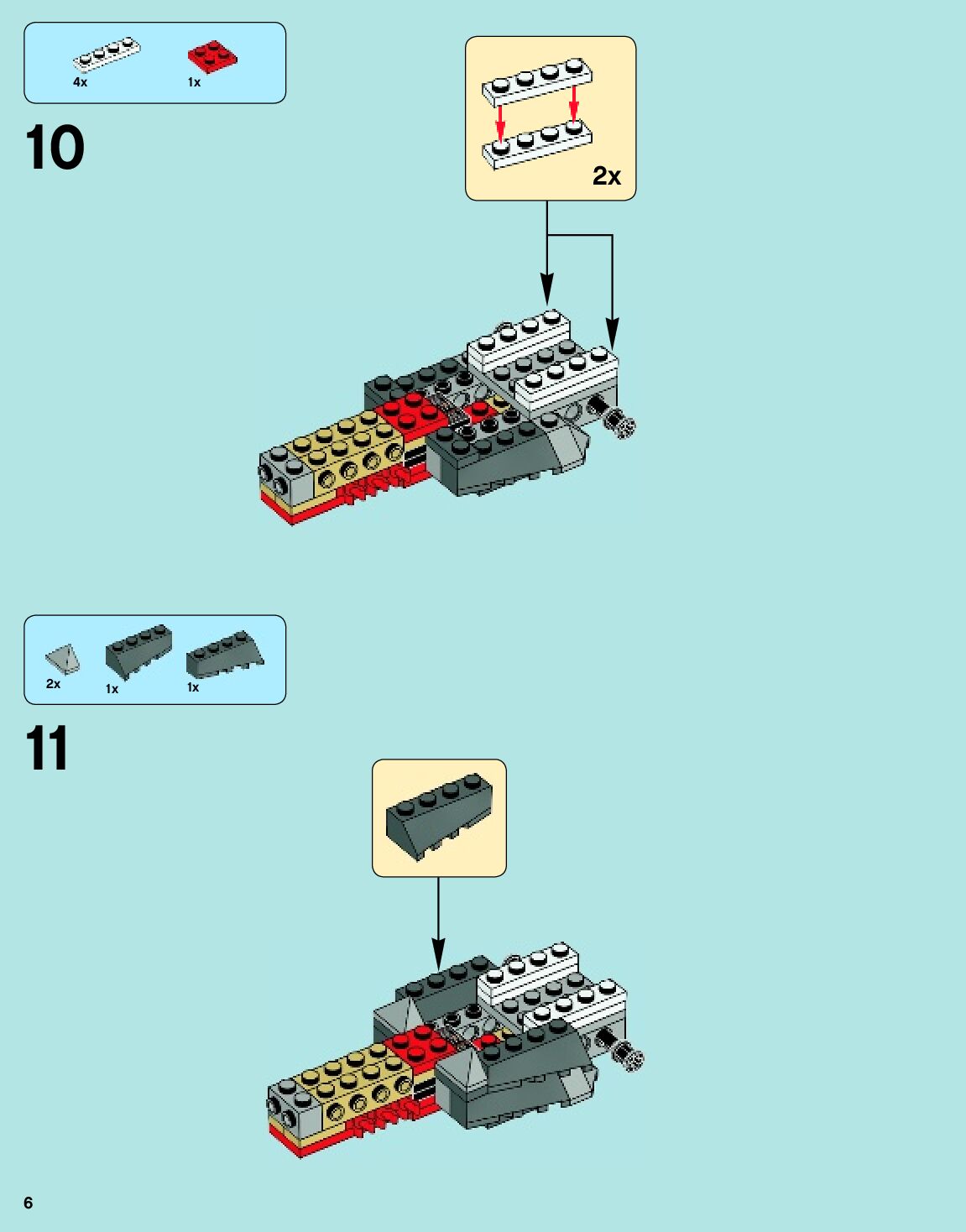 4x
1x

10

2x

2x
1x
1x

11

6