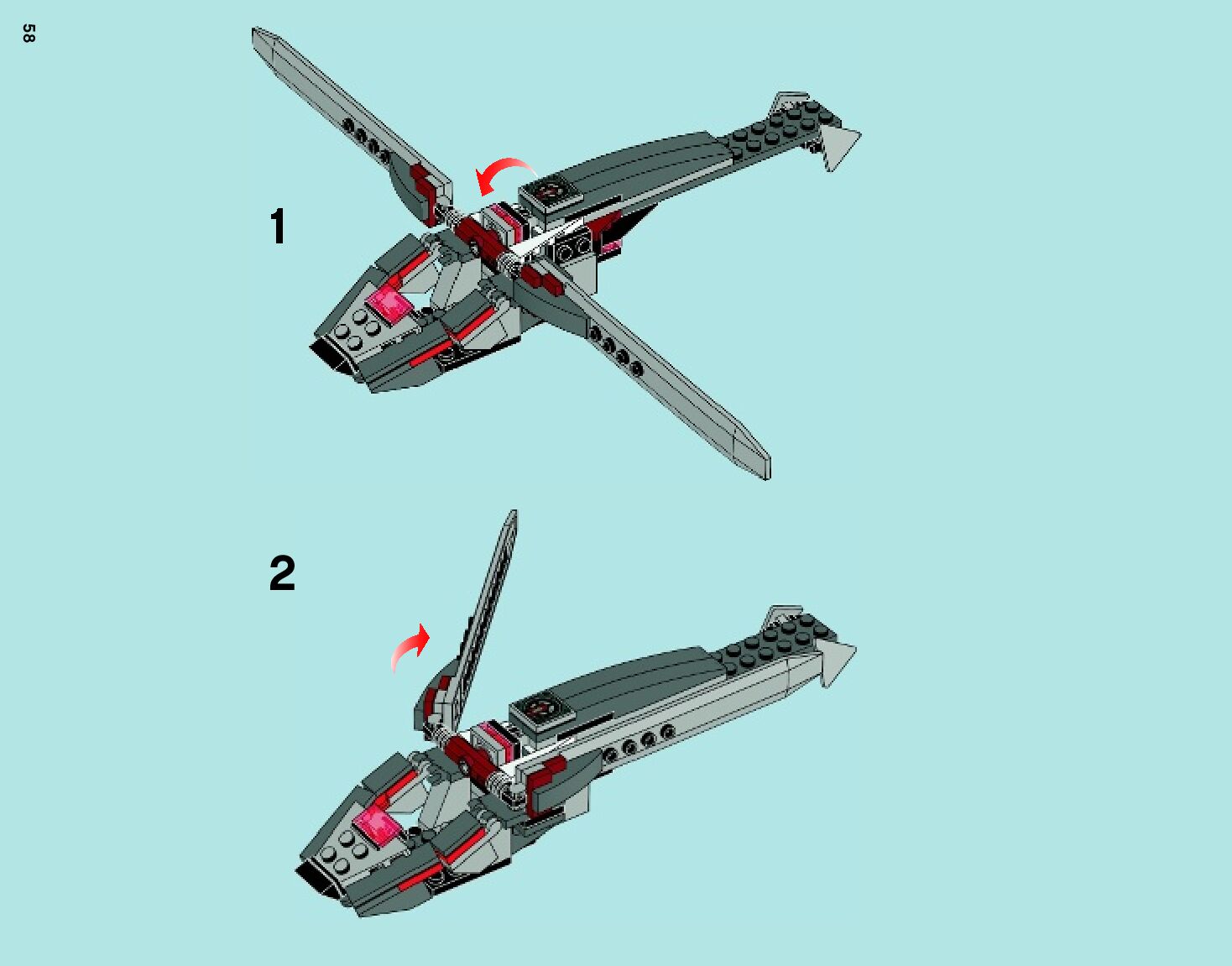 58

1

2