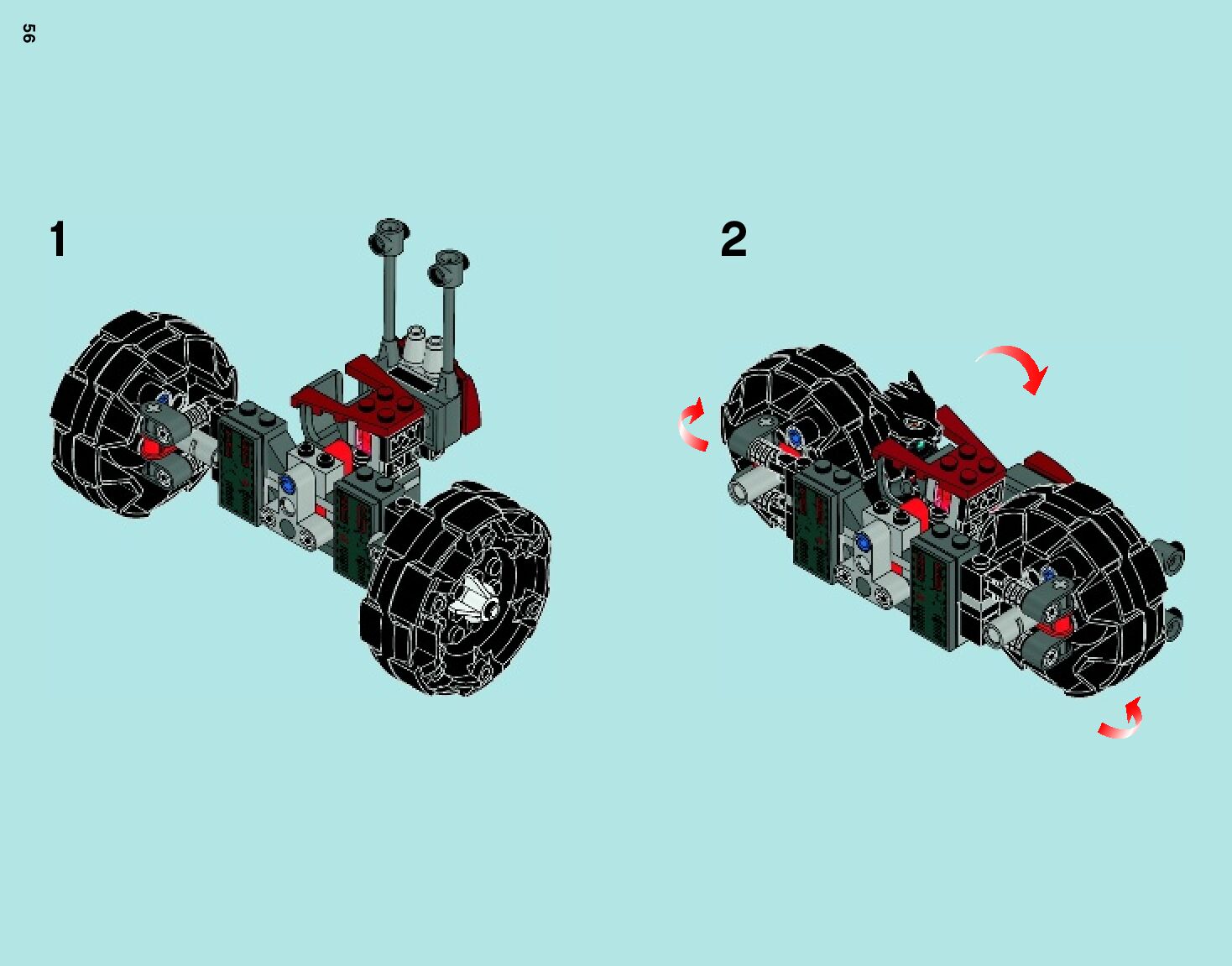 56

1

2