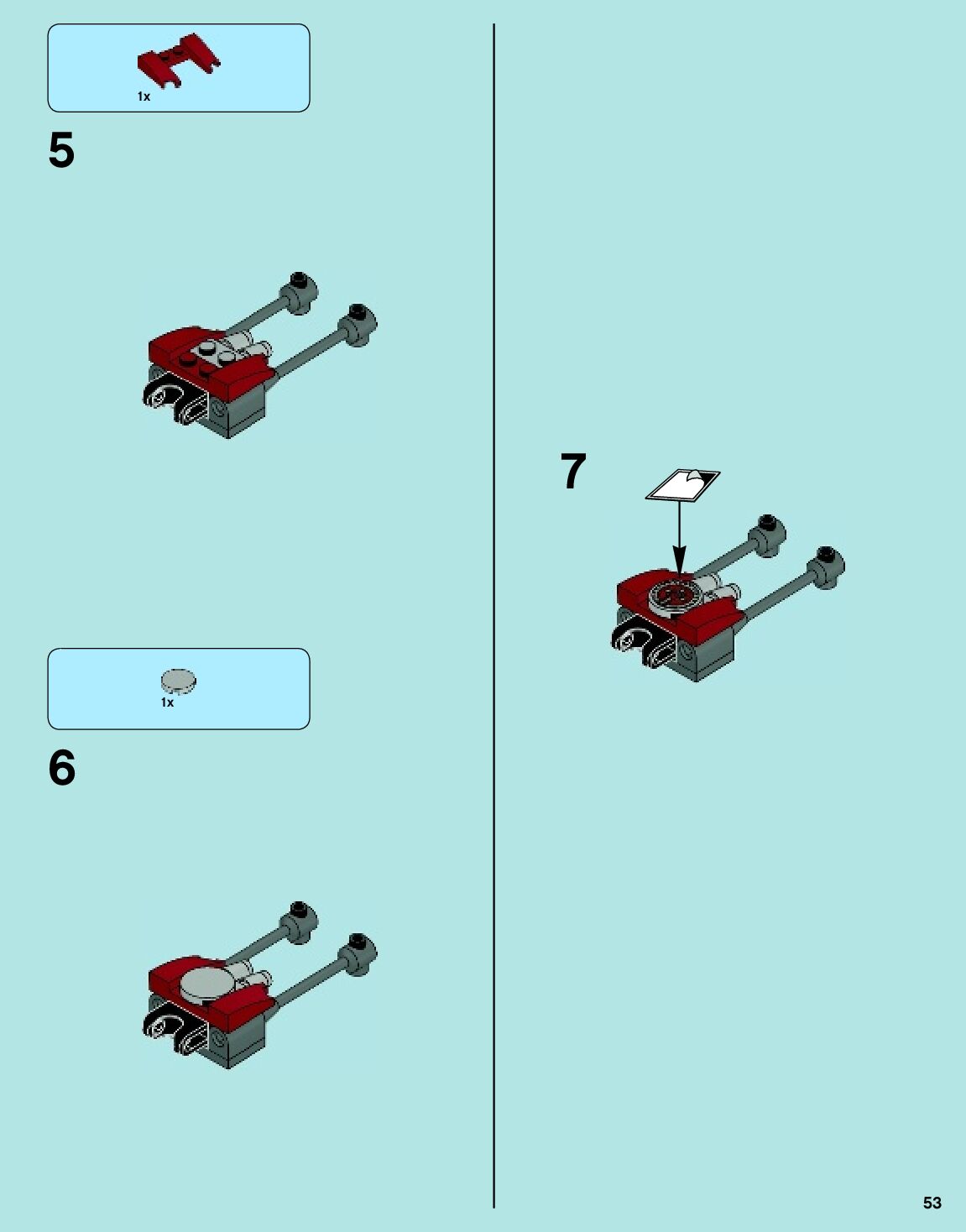 1x

5

1x

6

7

53