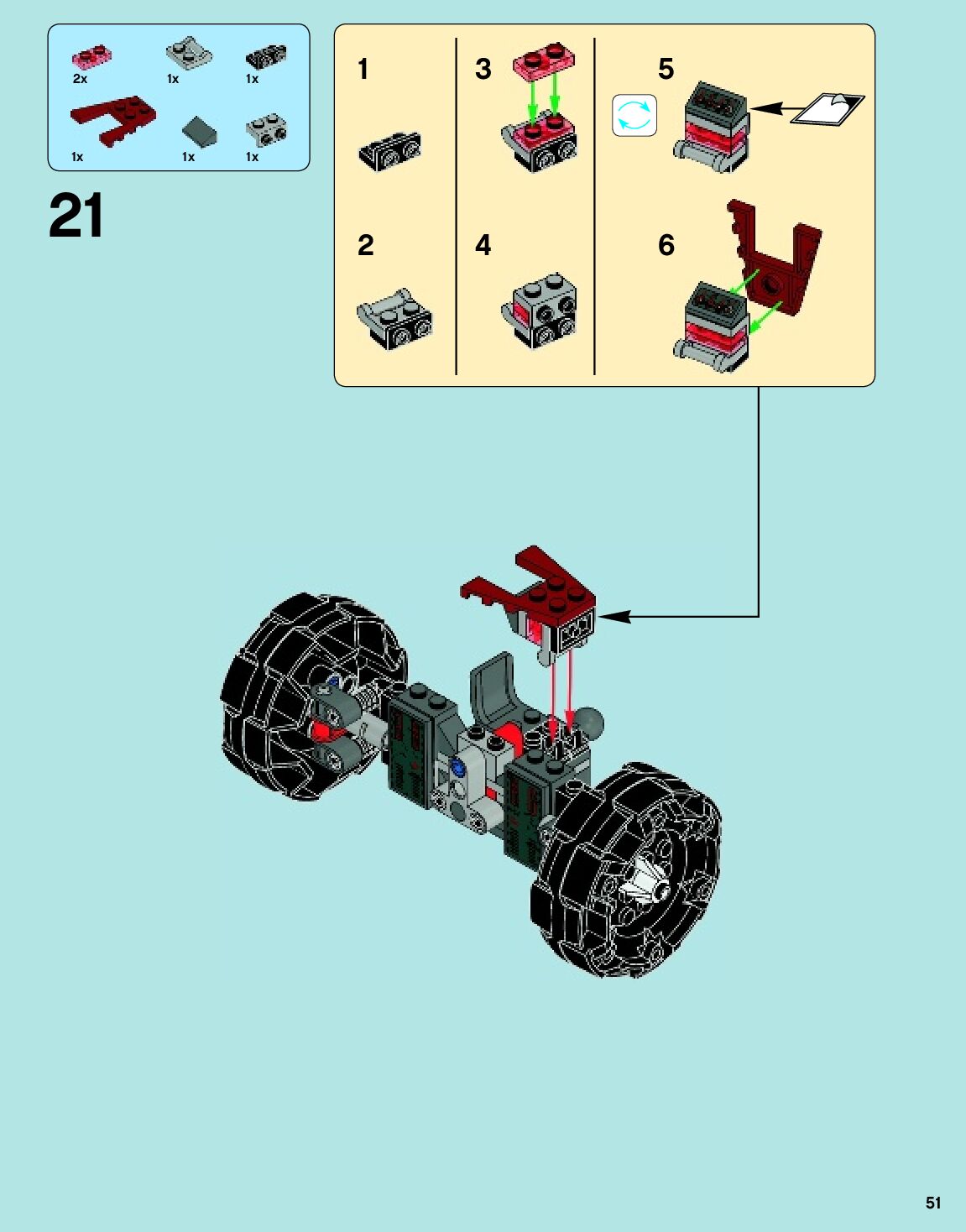 2x
1x
1x
1x
1x
1x

21

1
2
3
4
5
6

51