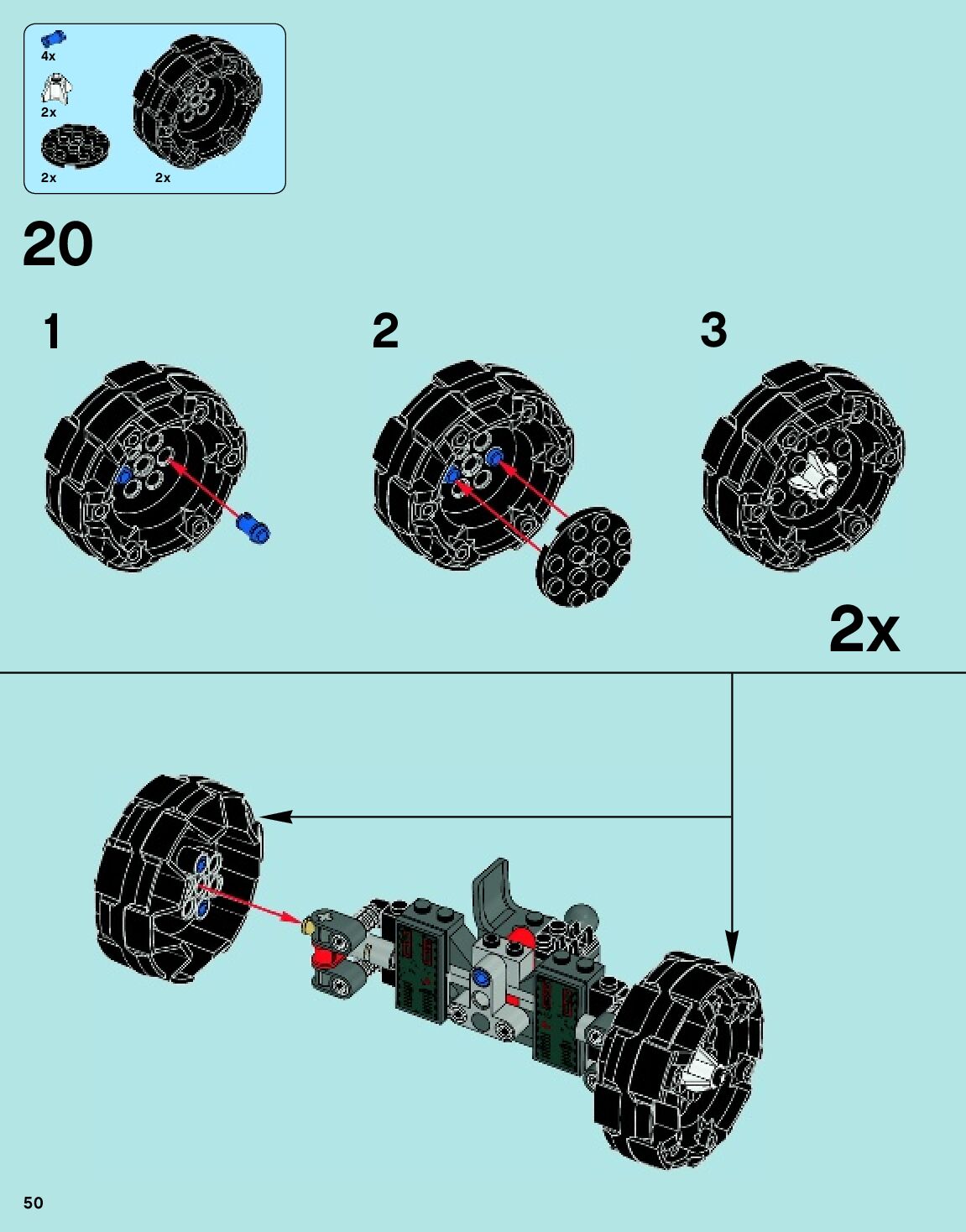 4x
2x
2x
2x

20

1

2

3

2x

50