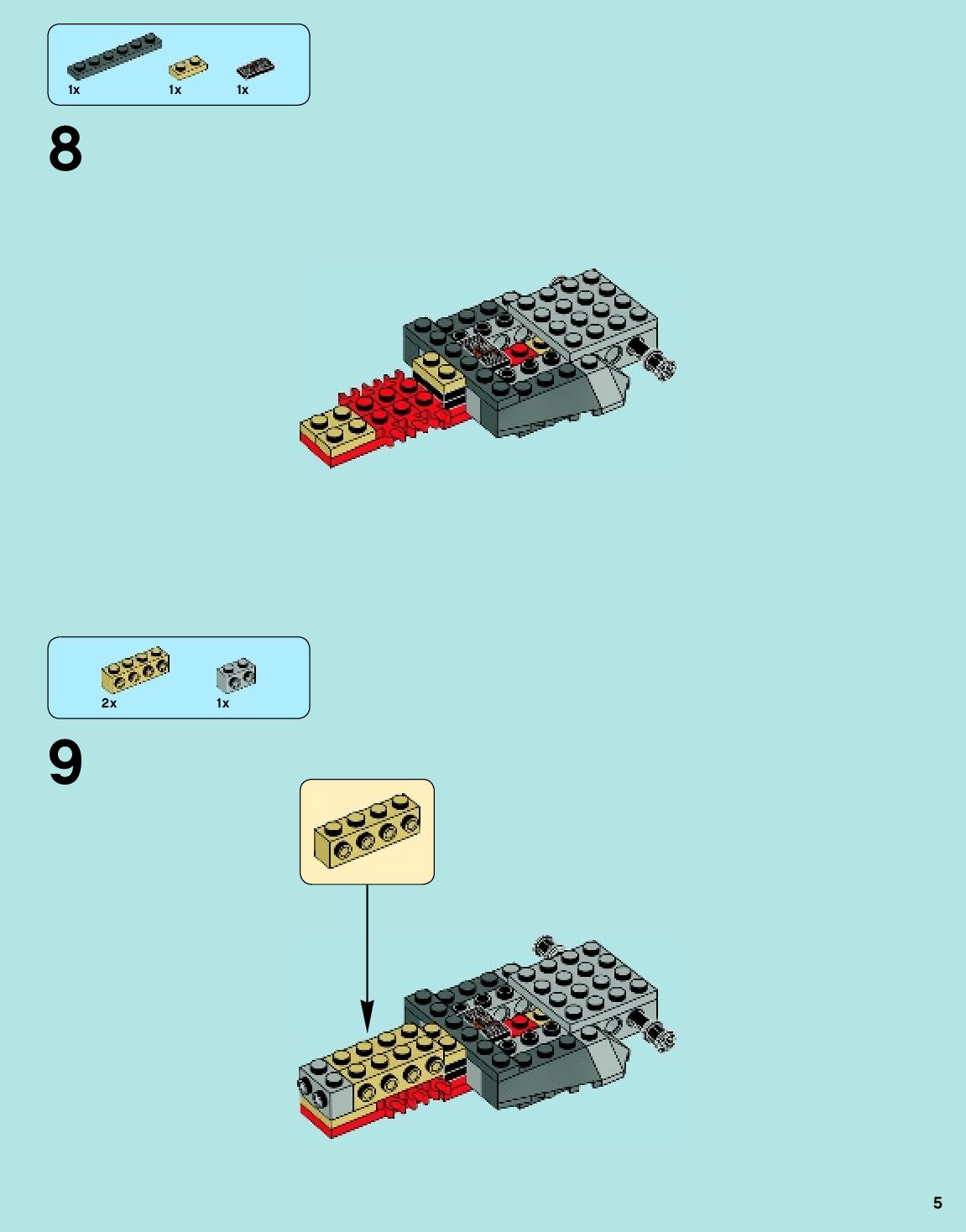 1x 1x 1x

8

2x 1x

9

5