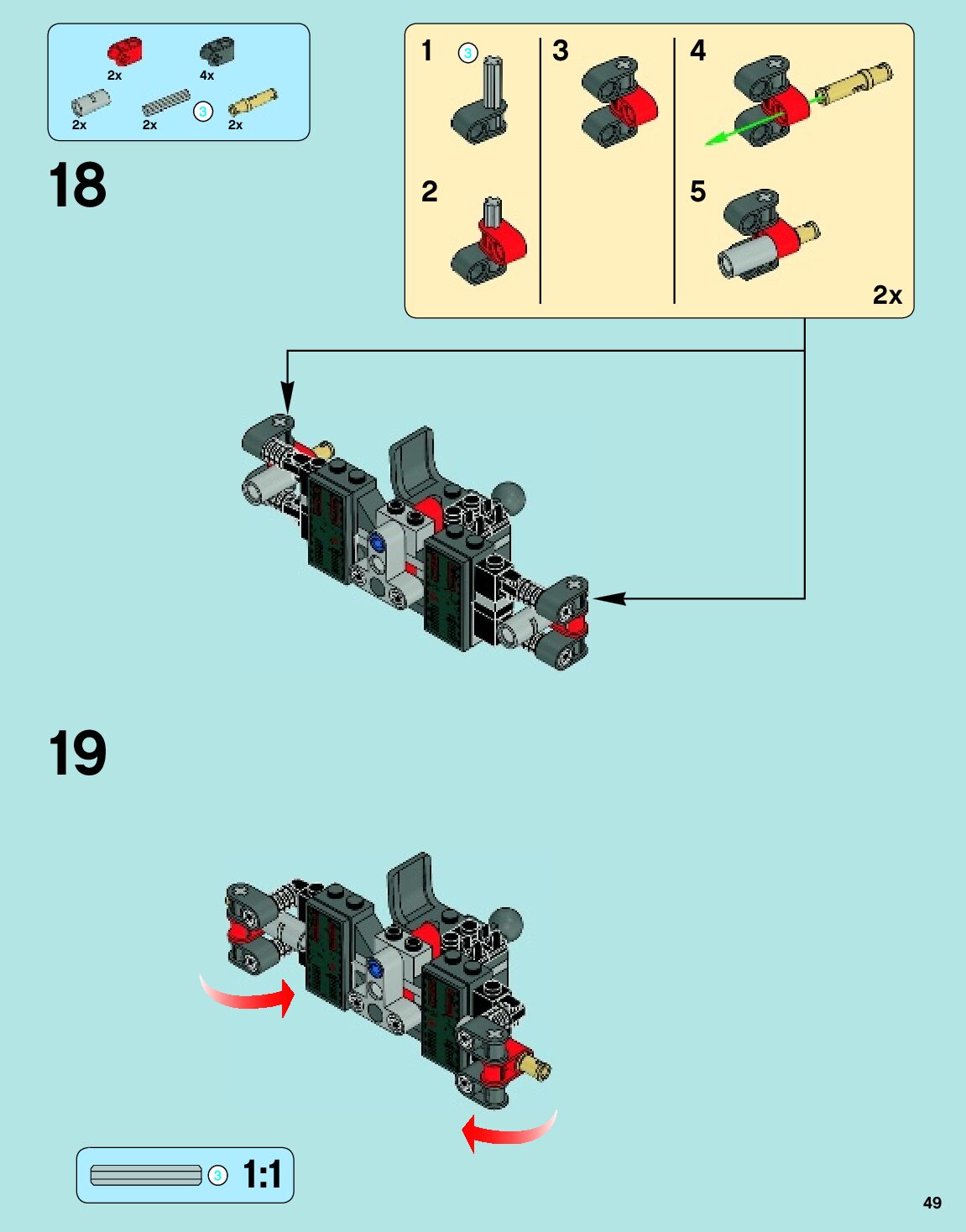 2x
4x
2x
2x
3
2x

18

1
3
2
3
4
5
2x

19

3
1:1

49