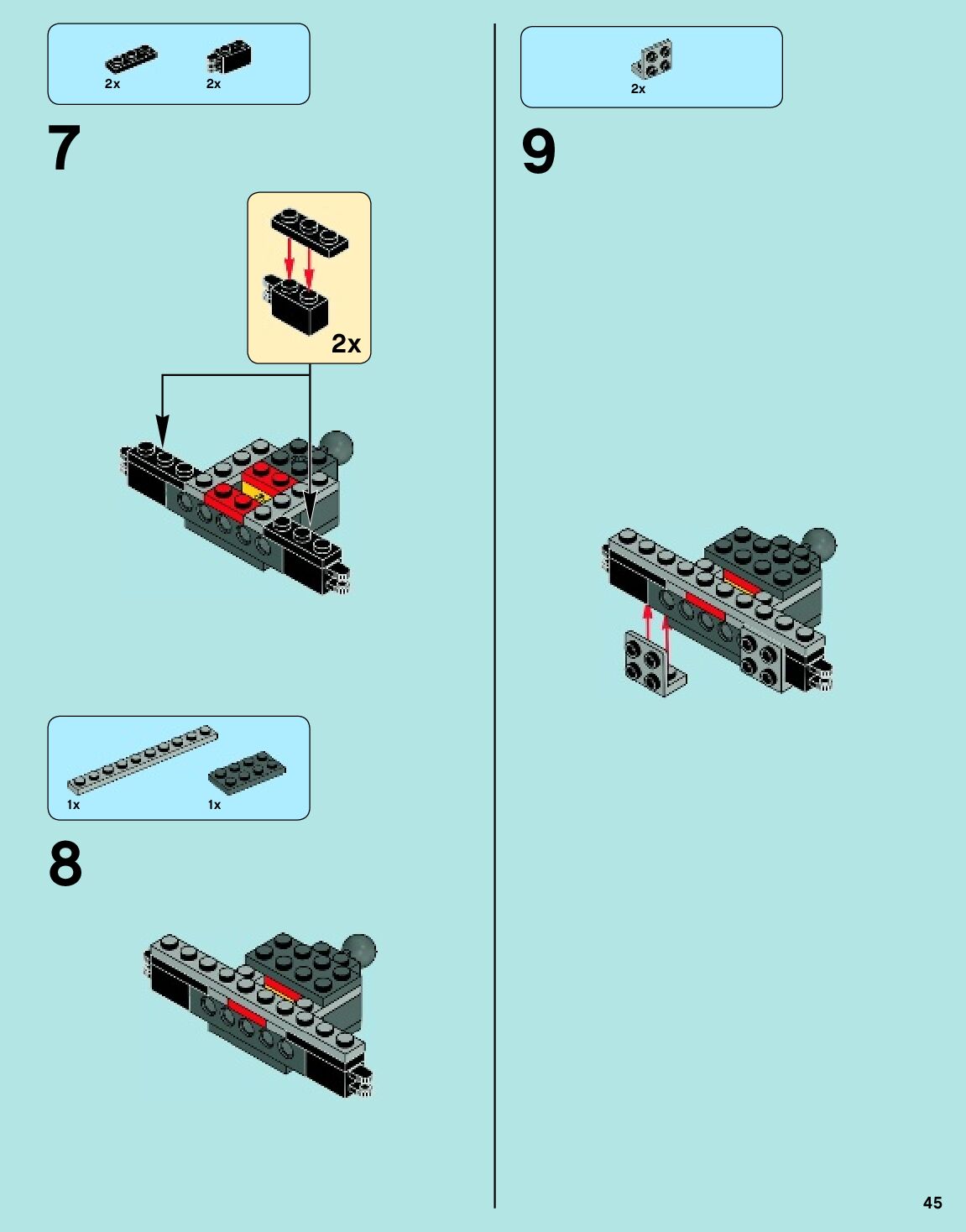 2x 2x

7

2x

1x 1x

8

2x

9

45