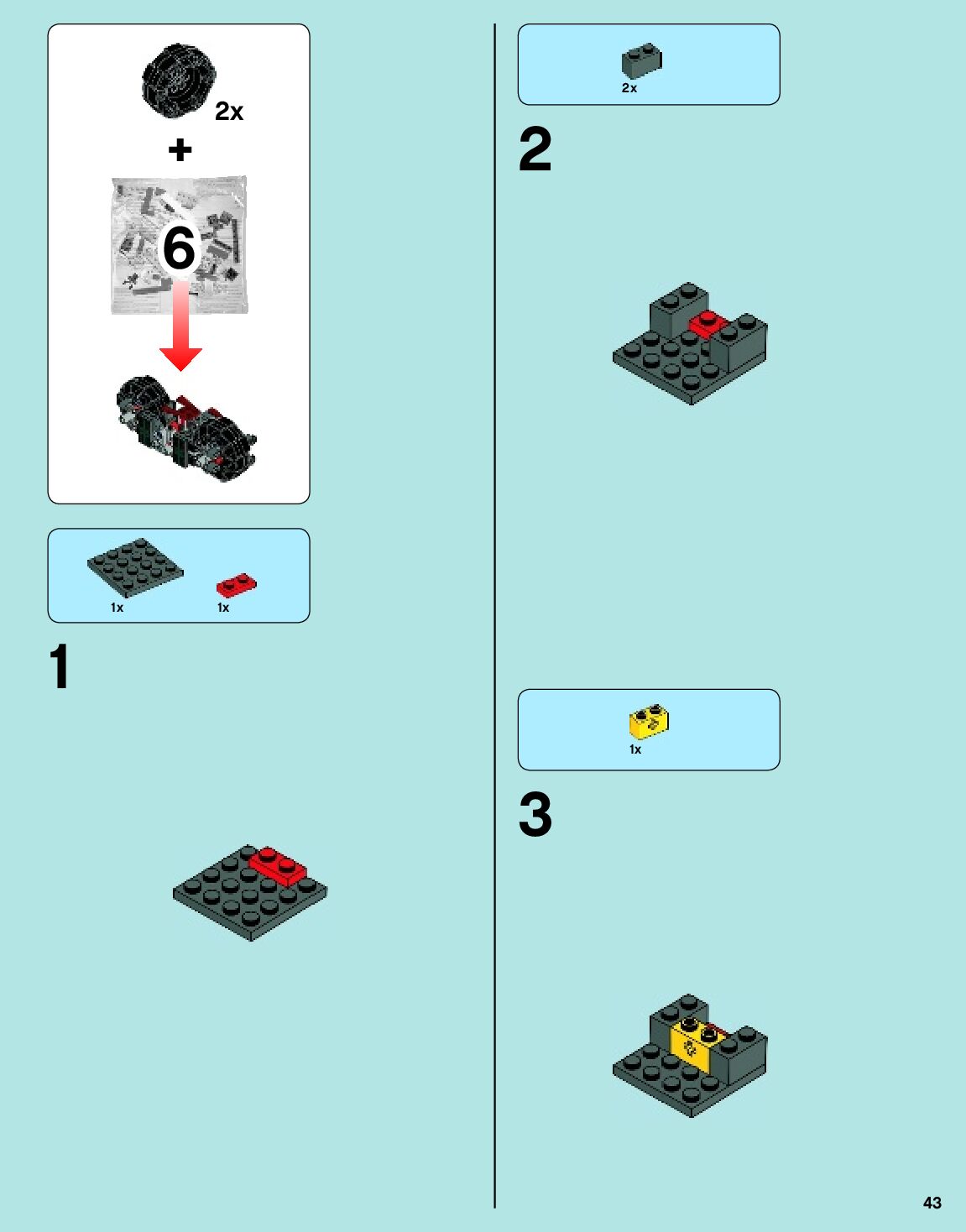 2x
+
6

1x
1x

1

2x

2

1x

3

43