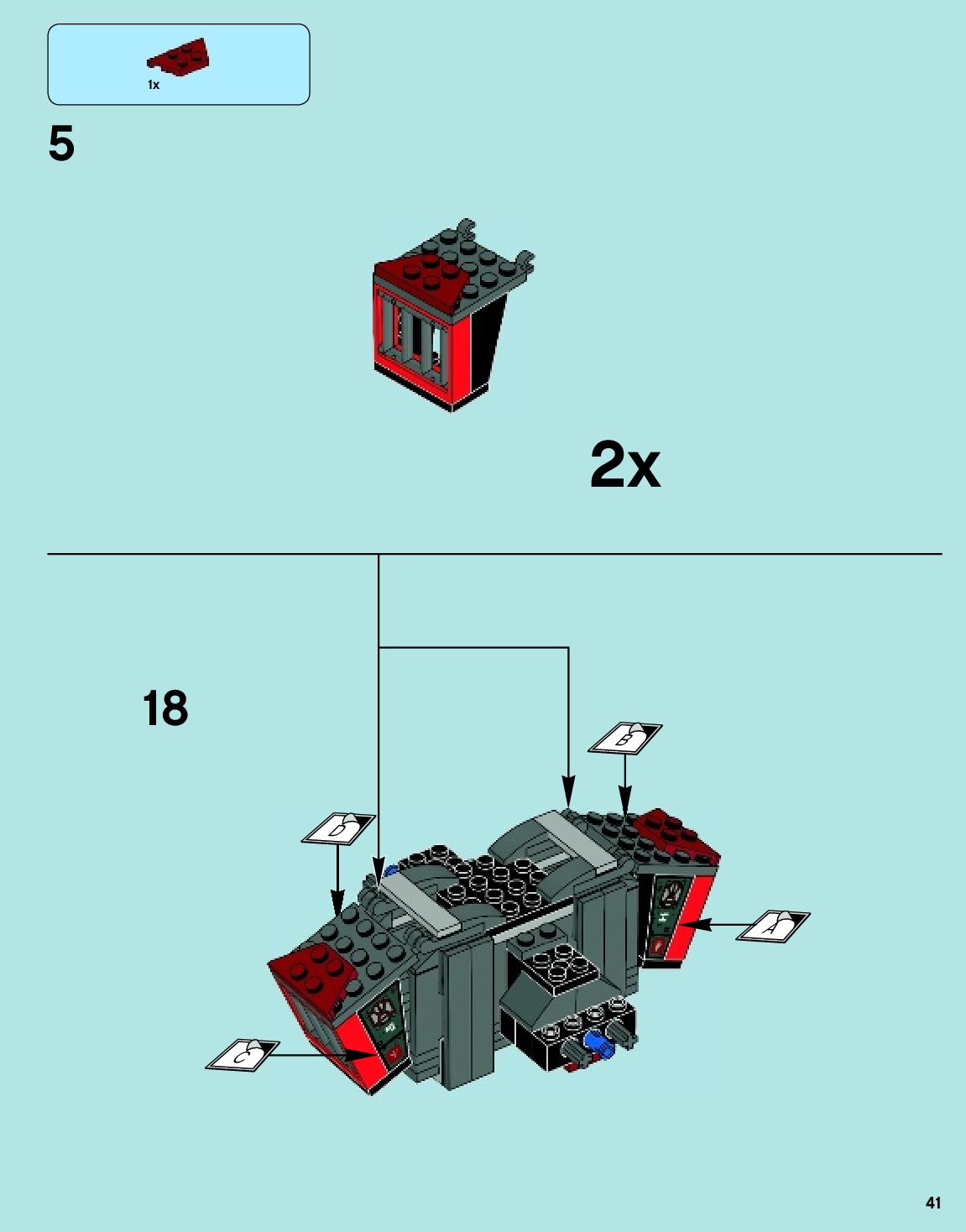 1x

5

2x

18

B

D

A

C

41