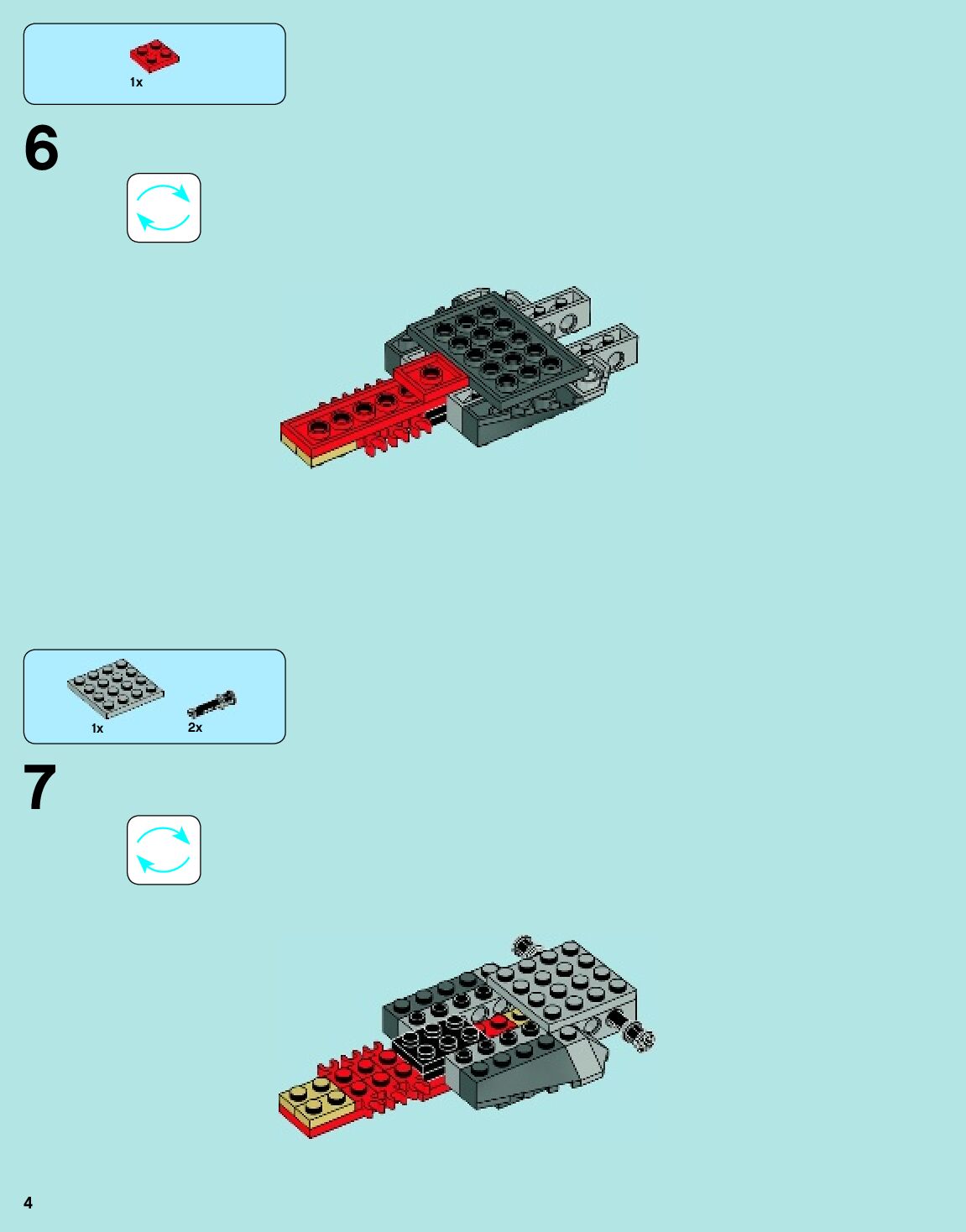 1x

6

1x

2x

7

4