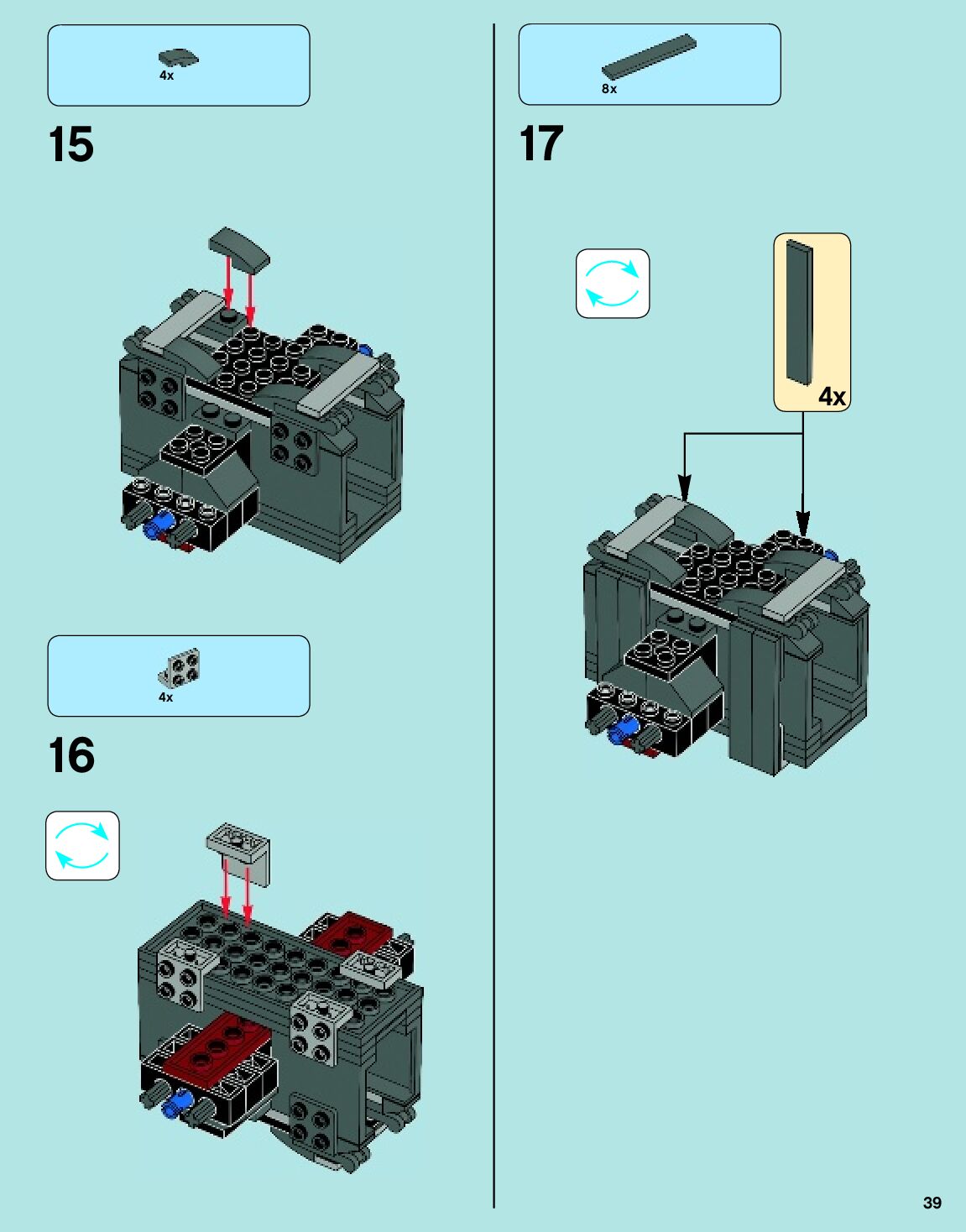 4x

15

4x

16

8x

17

4x

39