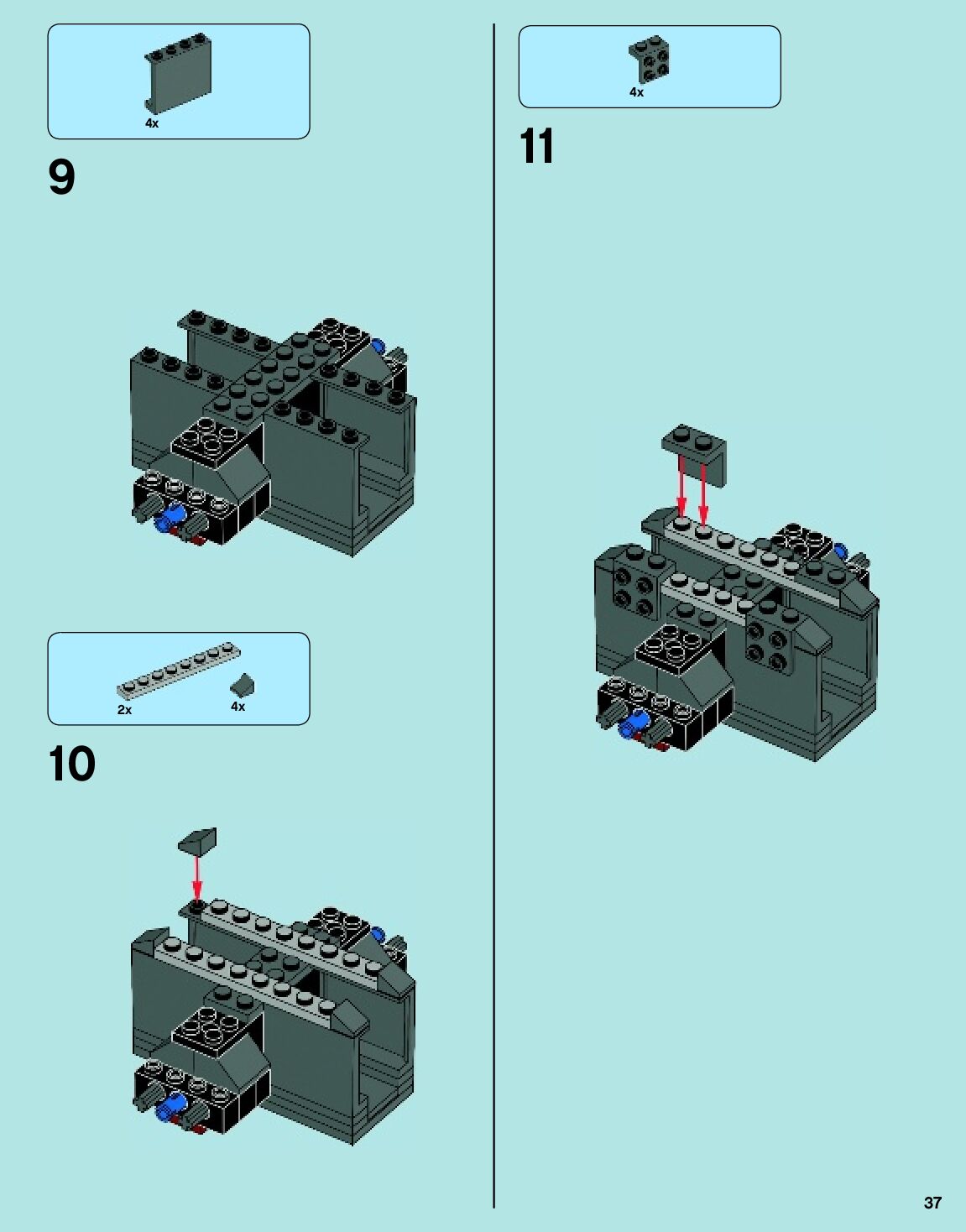 4x

9

2x 4x

10

4x

11

37