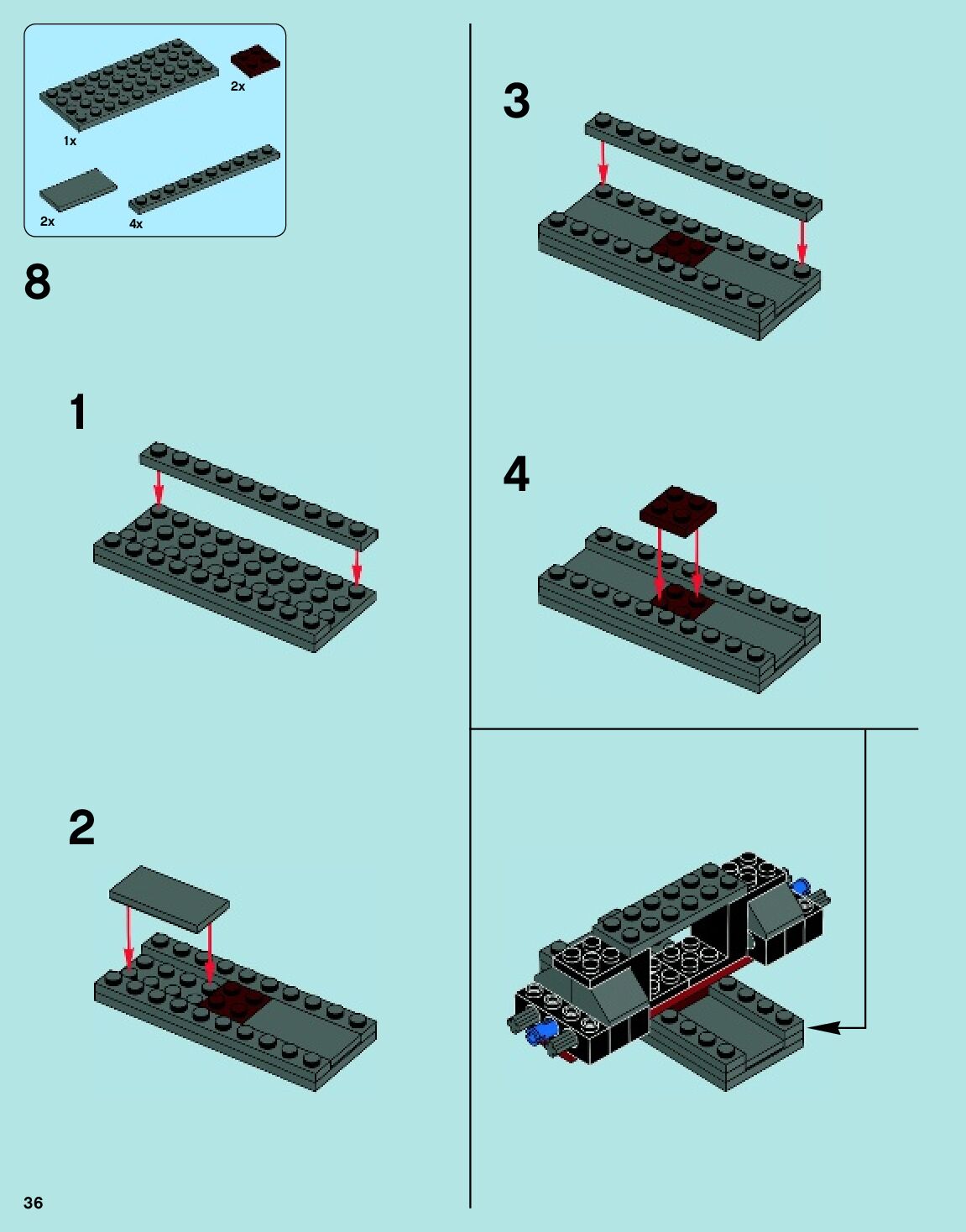 2x
1x
2x
4x

8

1

2

3

4

36