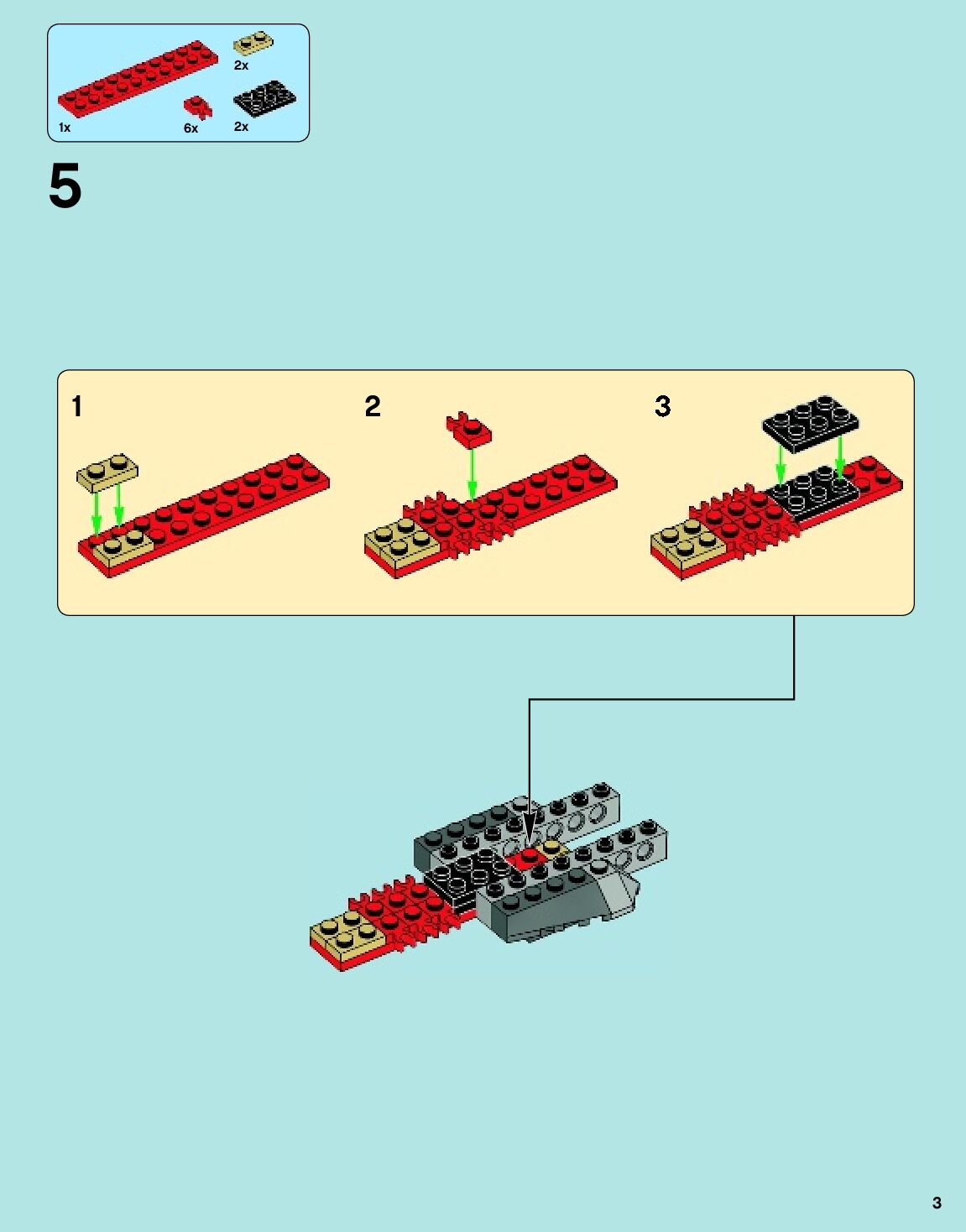 2x

1x

6x

2x

5

1

2

3

3