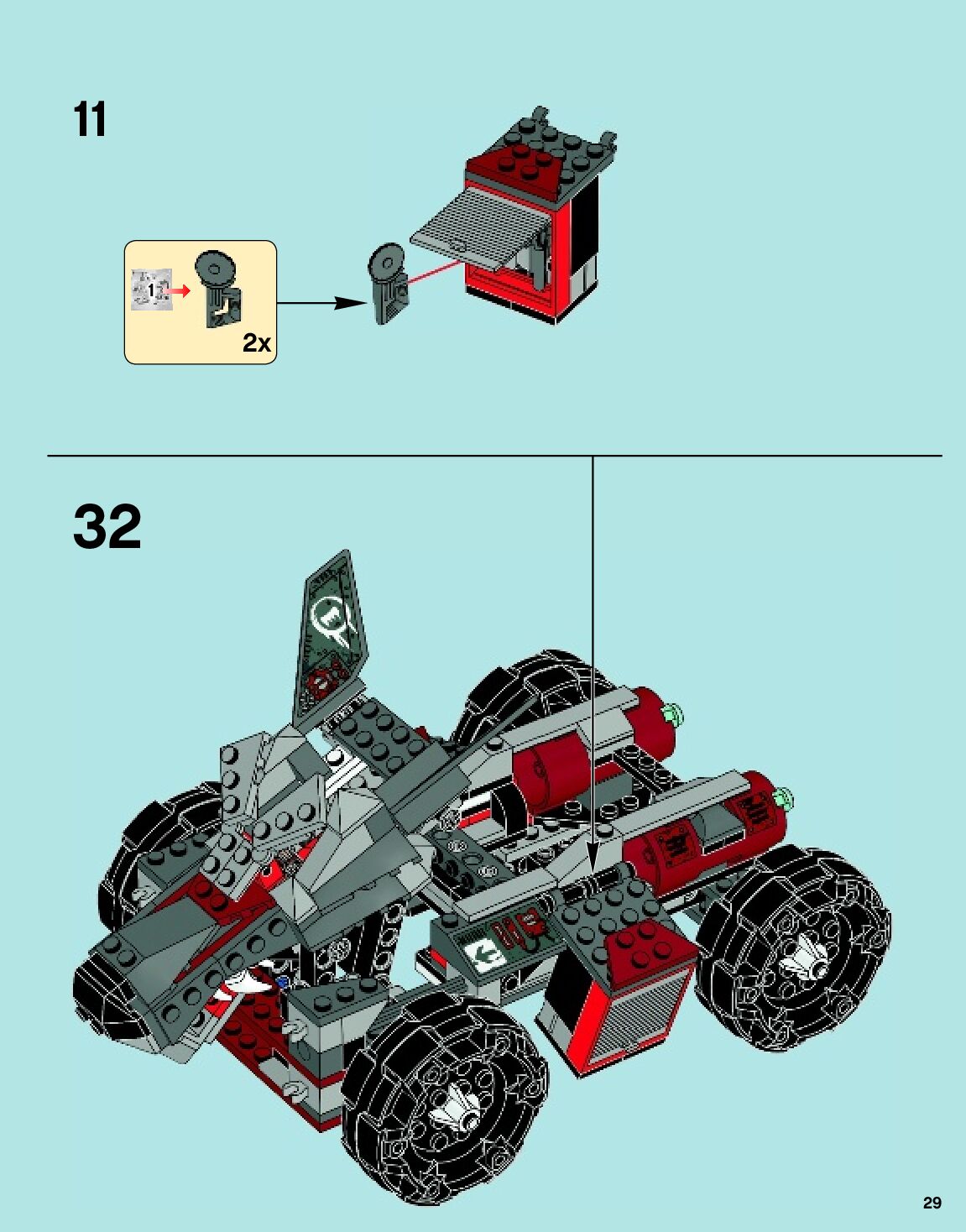 11

1

2x

32

29