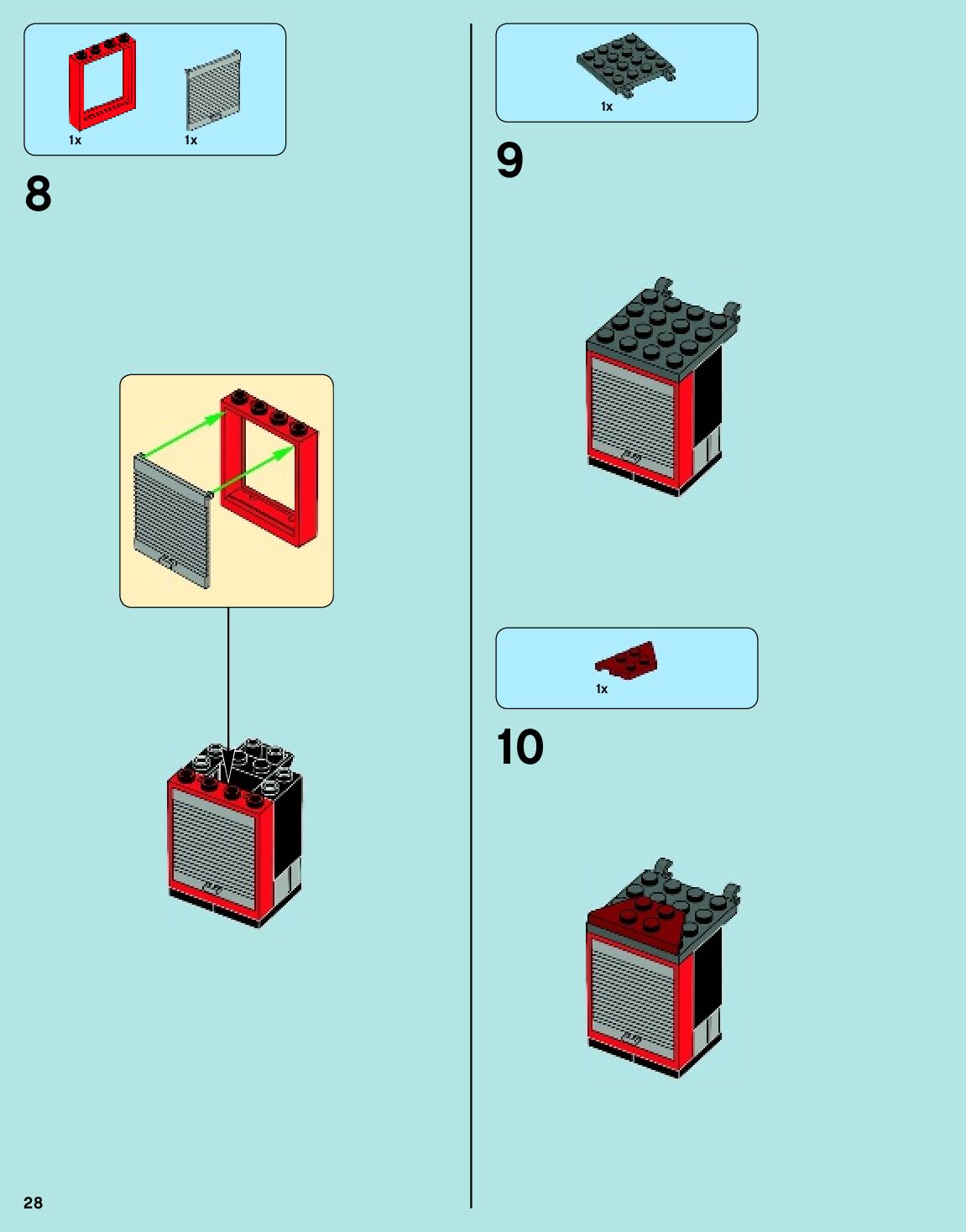 1x

1x

8

28

1x

9

1x

10