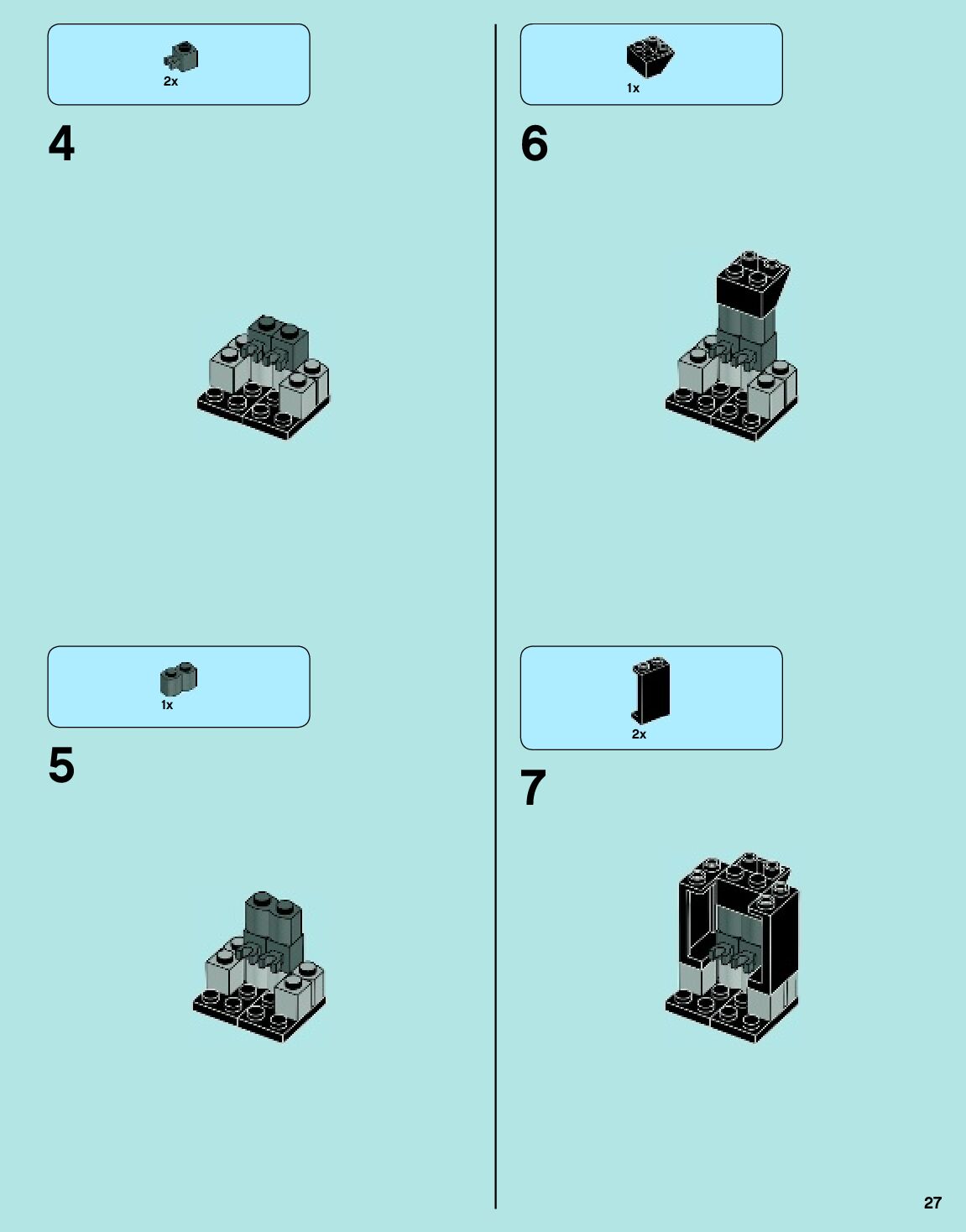 2x

4

1x

5

1x

6

2x

7

27