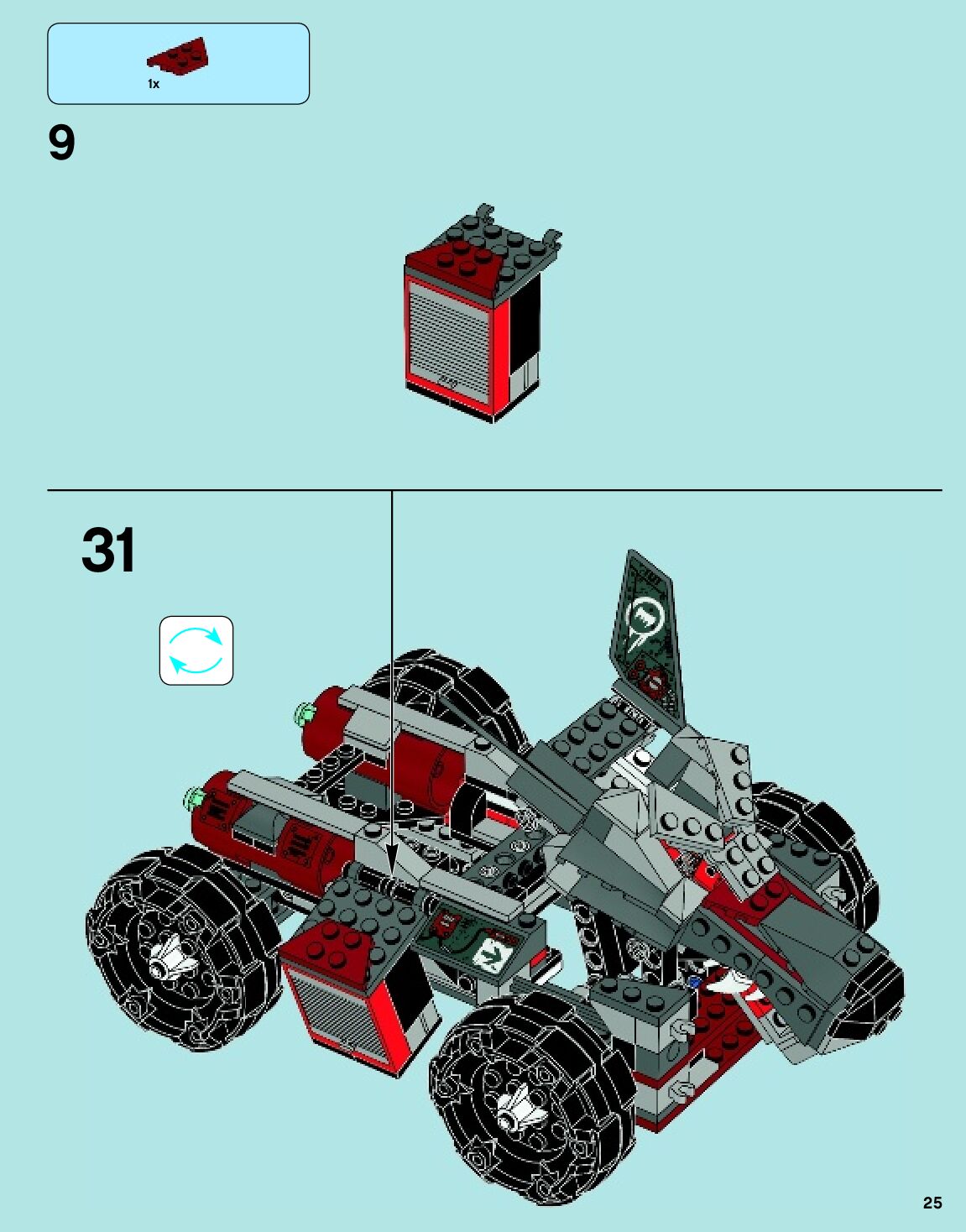 1x

9

31

25