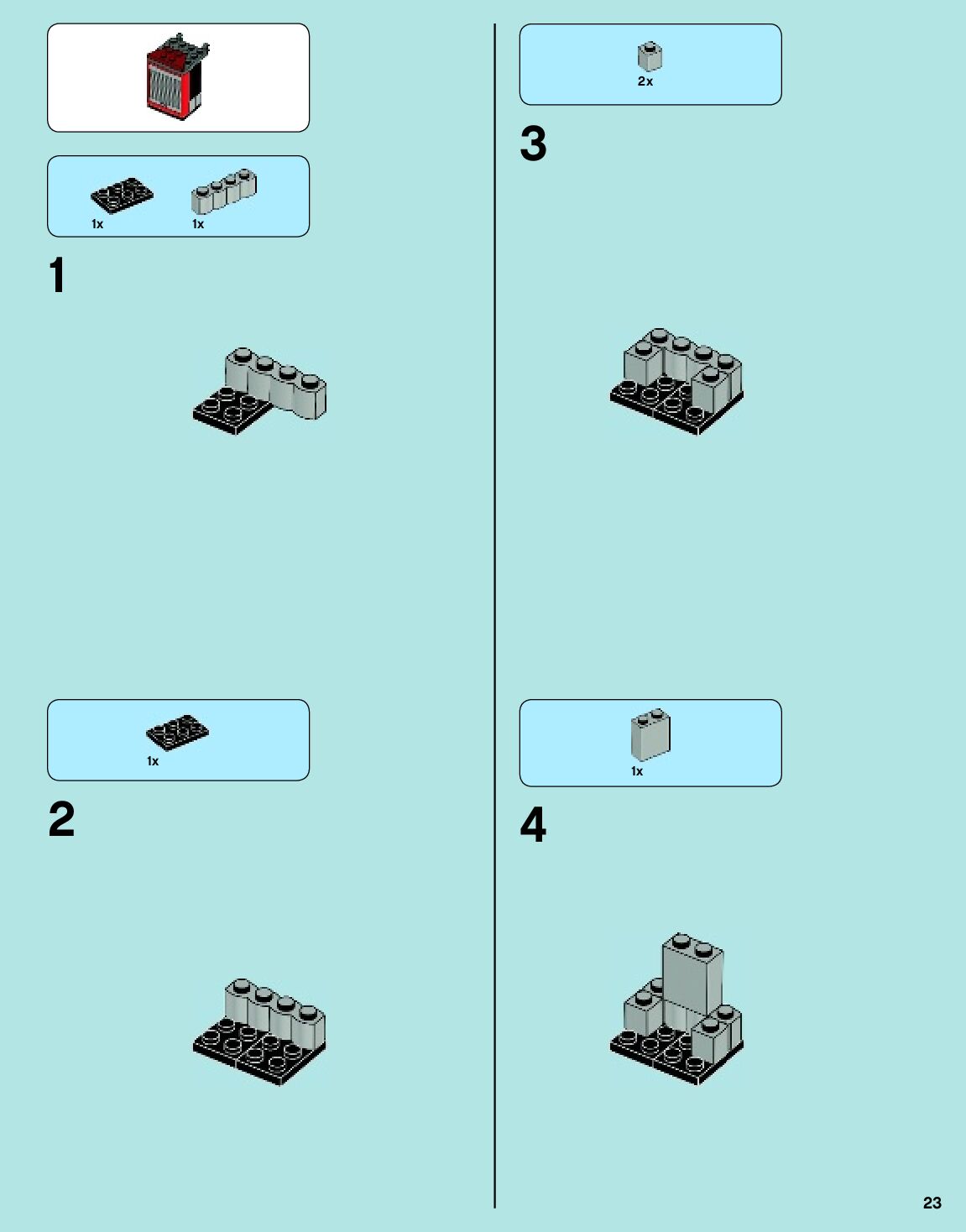 1x 1x

1

1x

2

2x

3

1x

4

23