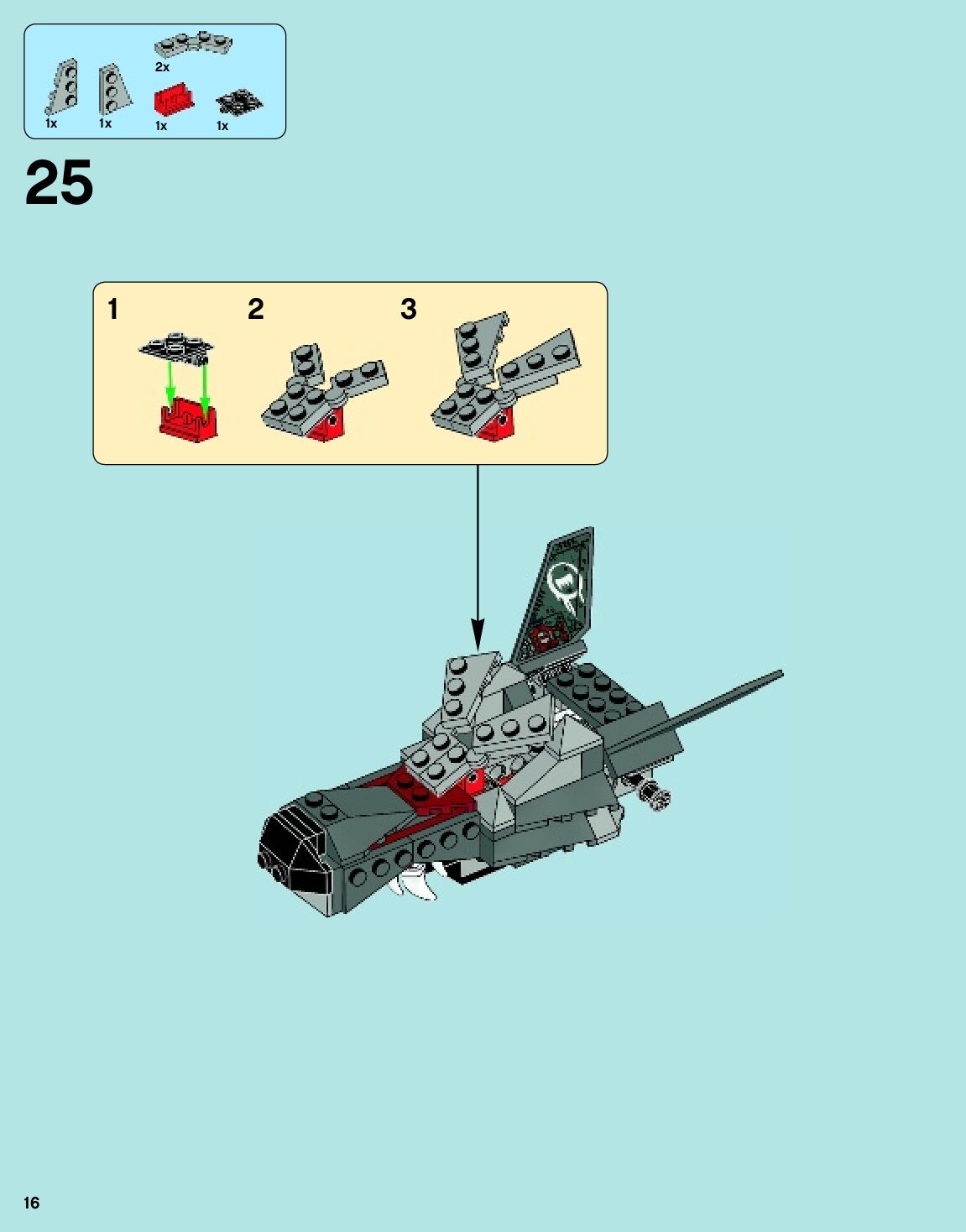 2x
1x
1x
1x
1x

25

1
2
3

16