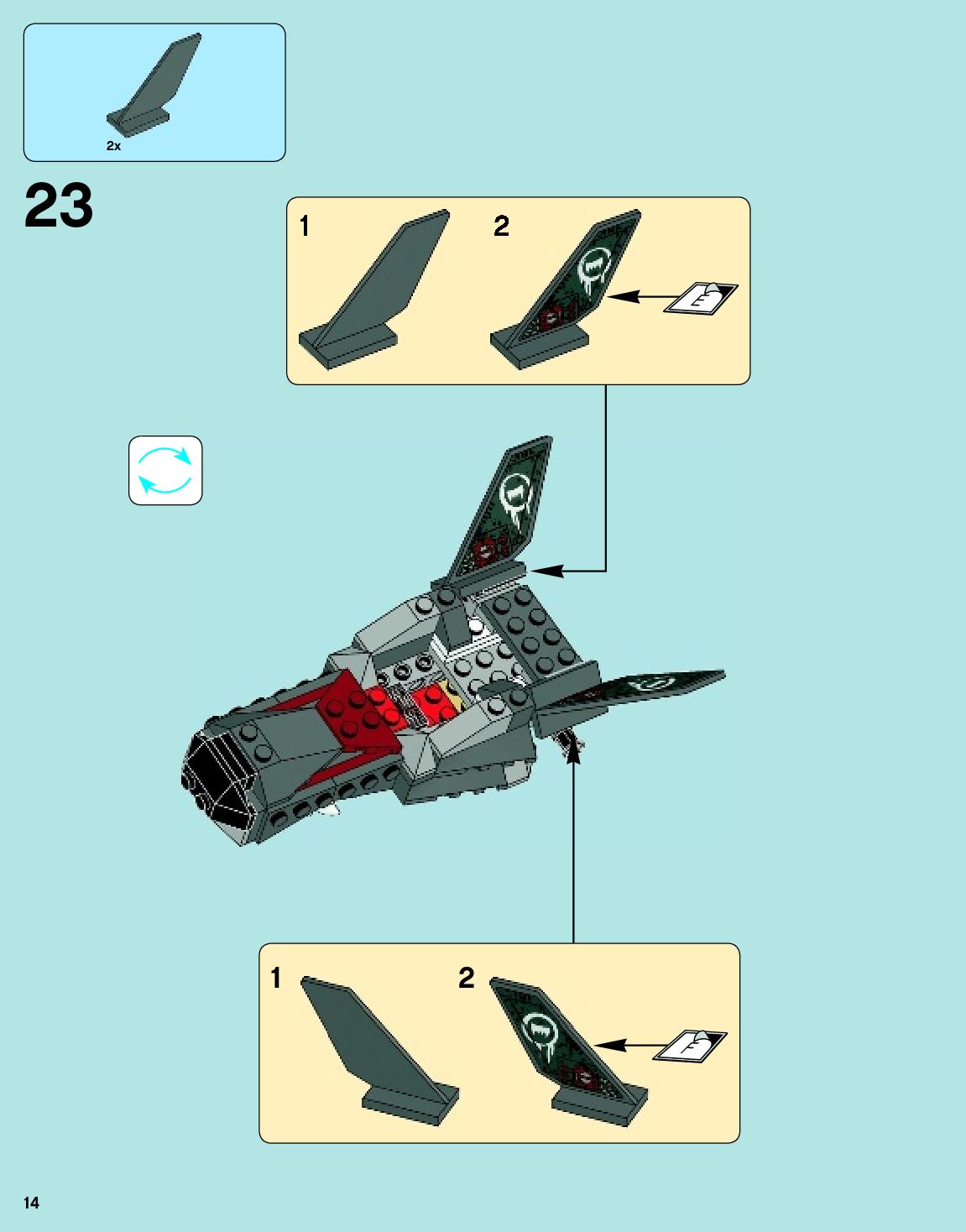 2x

23

1

2

E

1

2

F

14