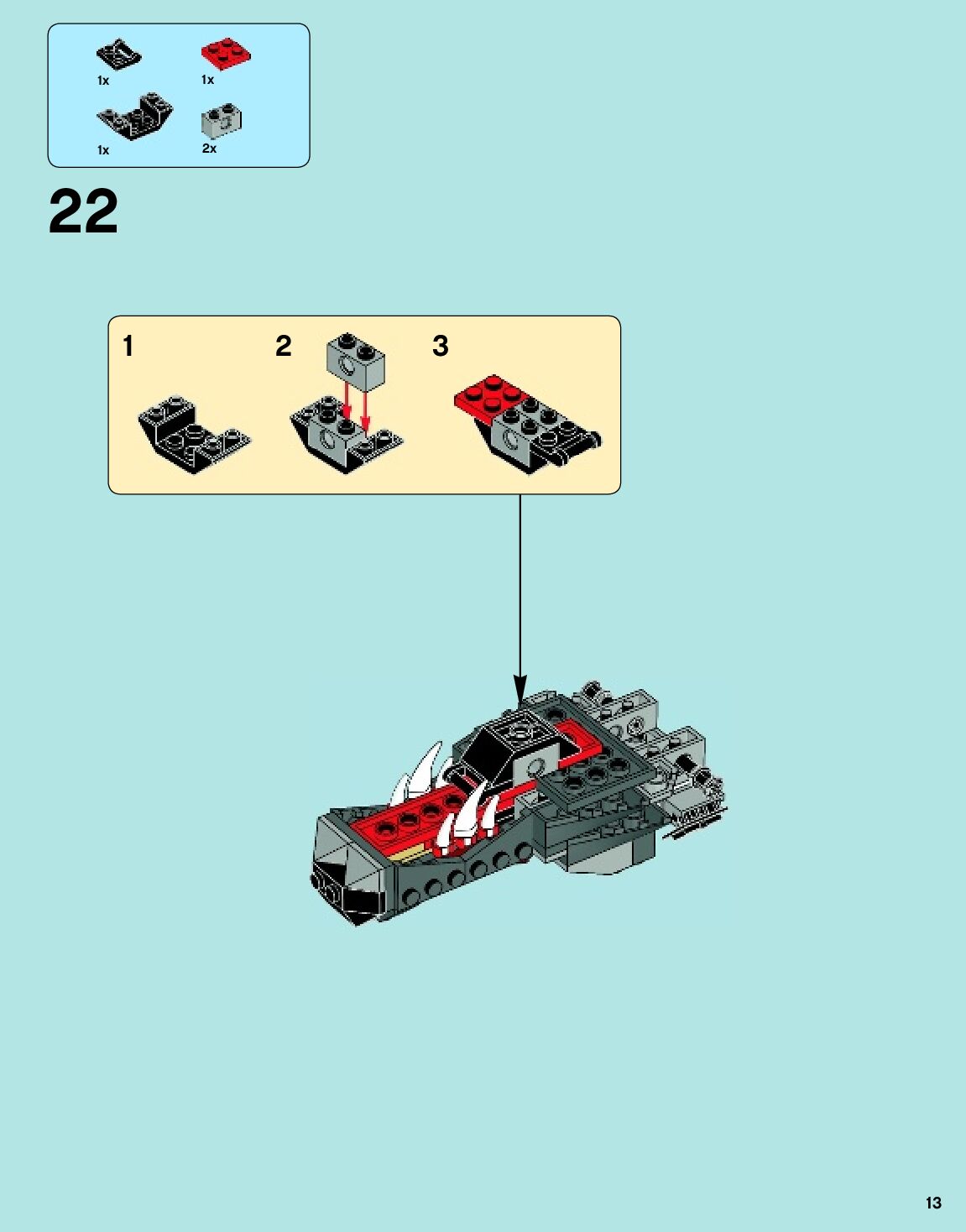 1x
1x
1x
2x

22

1
2
3

13