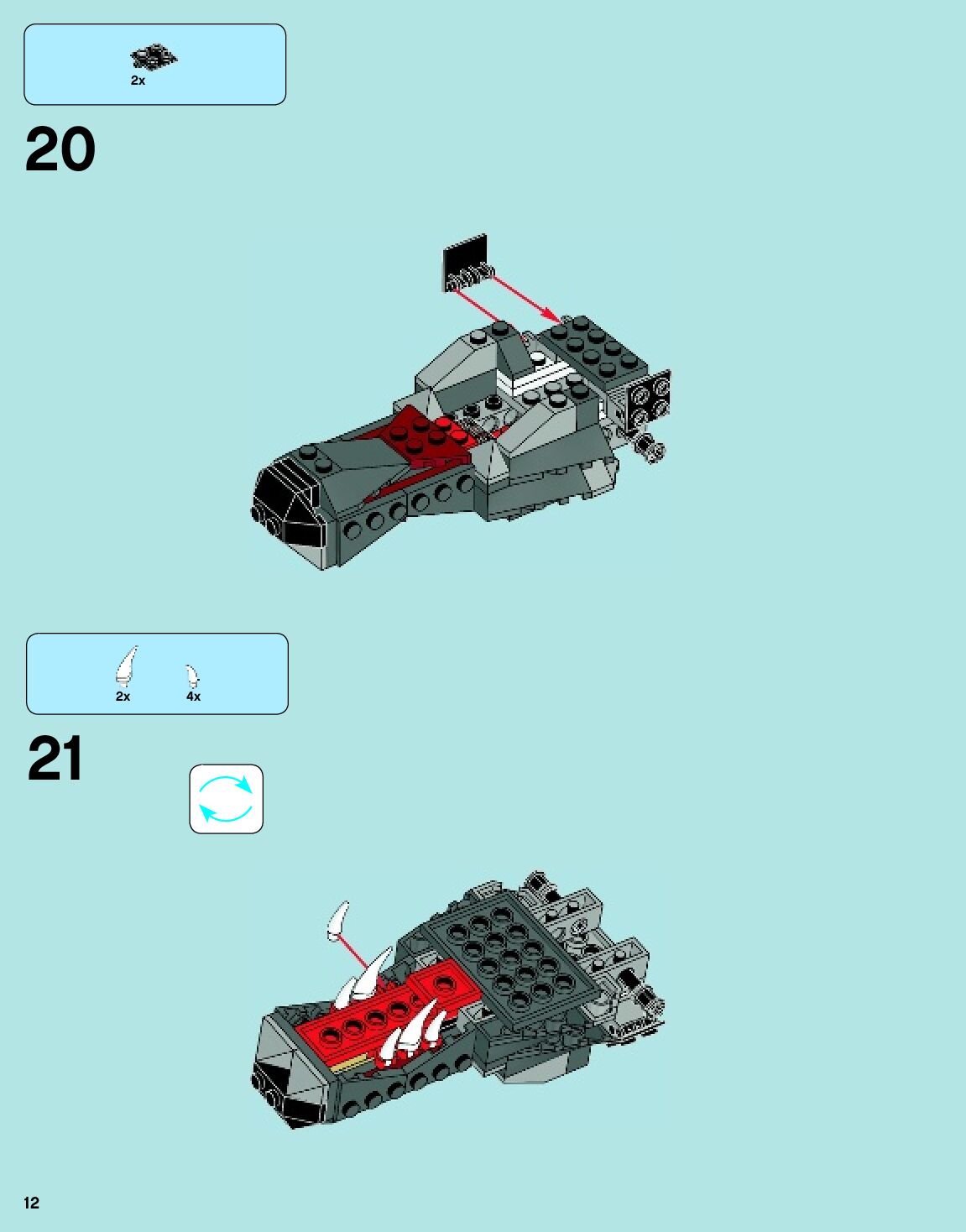 2x

20

2x 4x

21

12