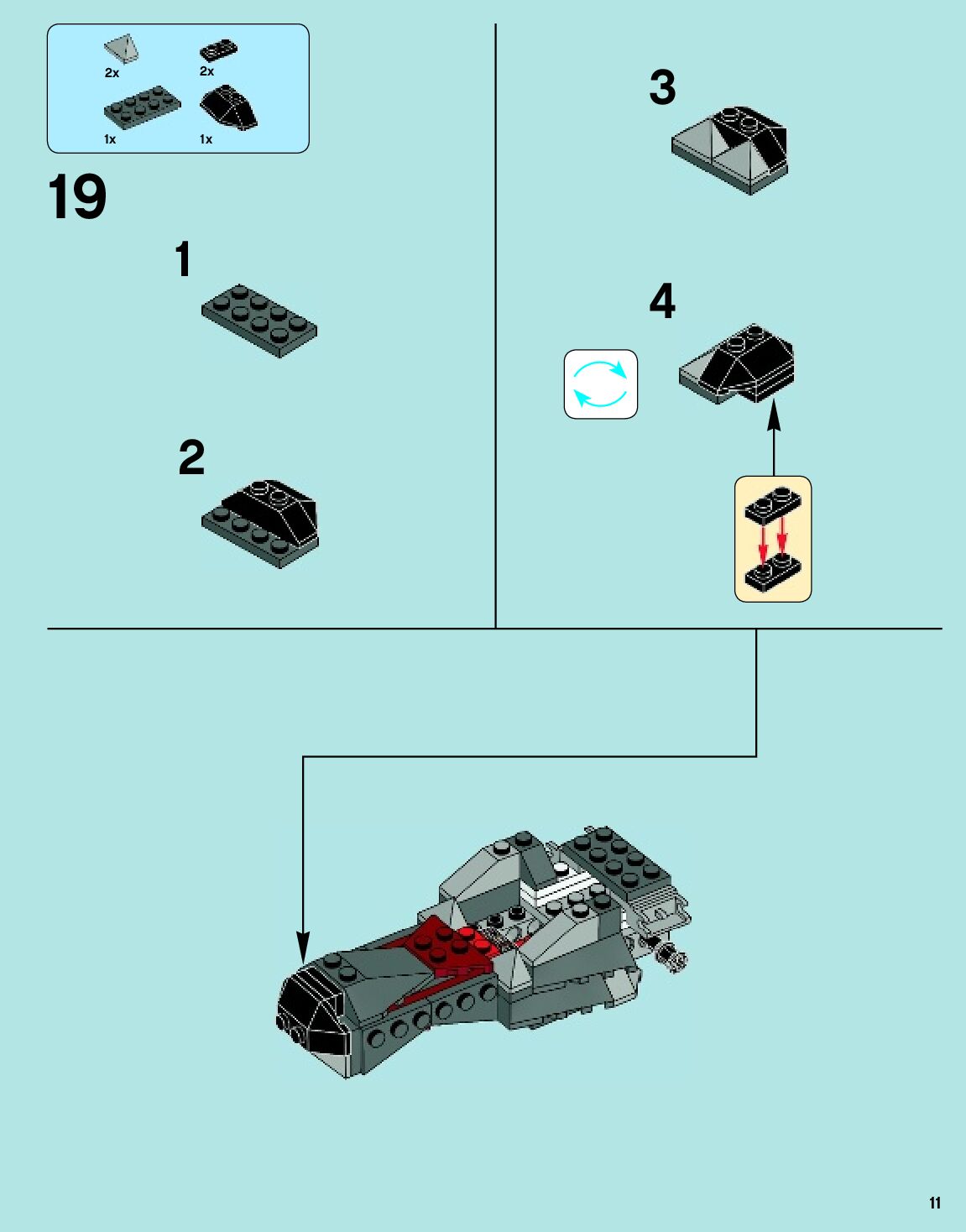 2x
2x
1x
1x

19

1

2

3

4

11