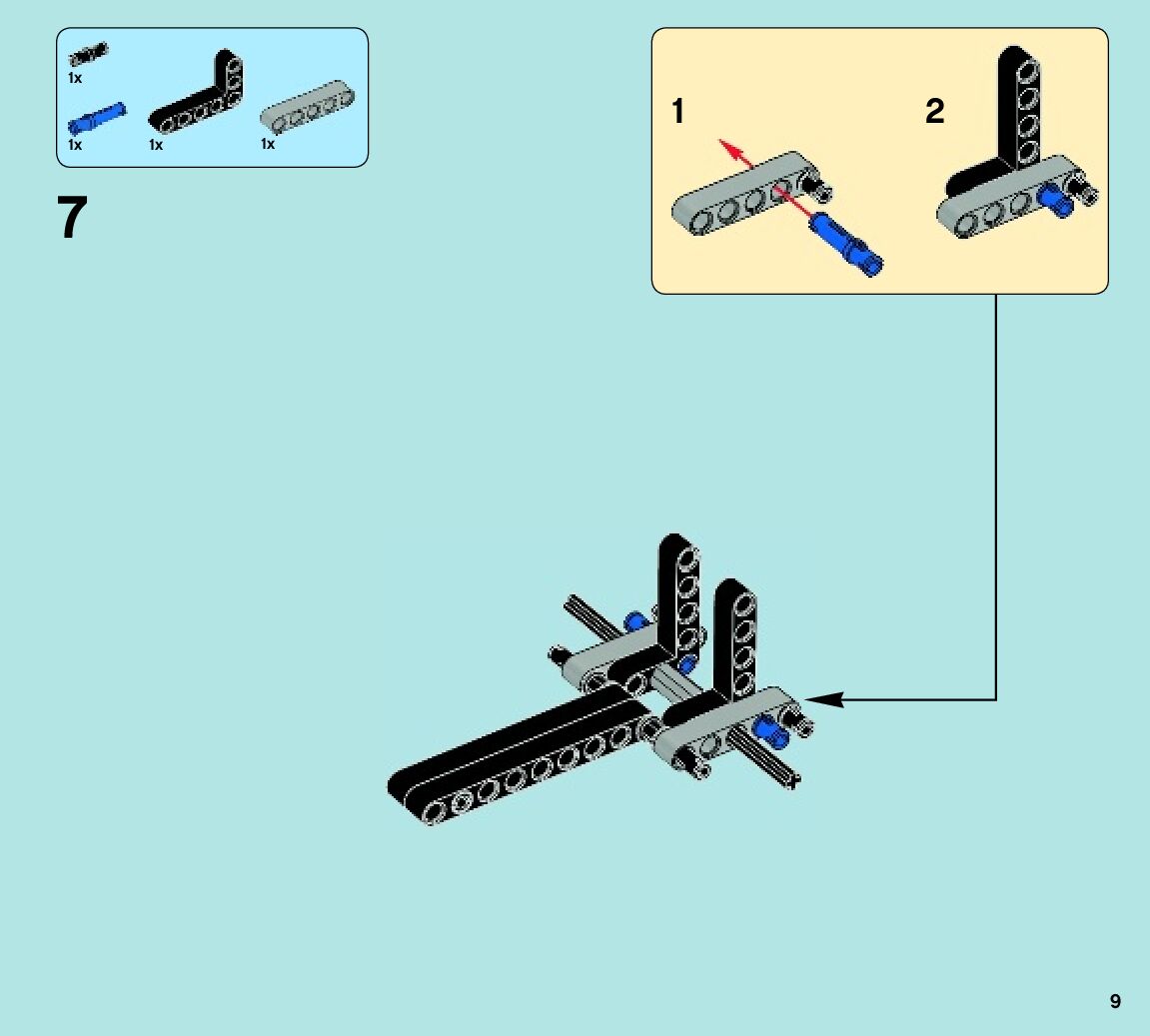 1x
1x
1x
1x

7

1

2

9