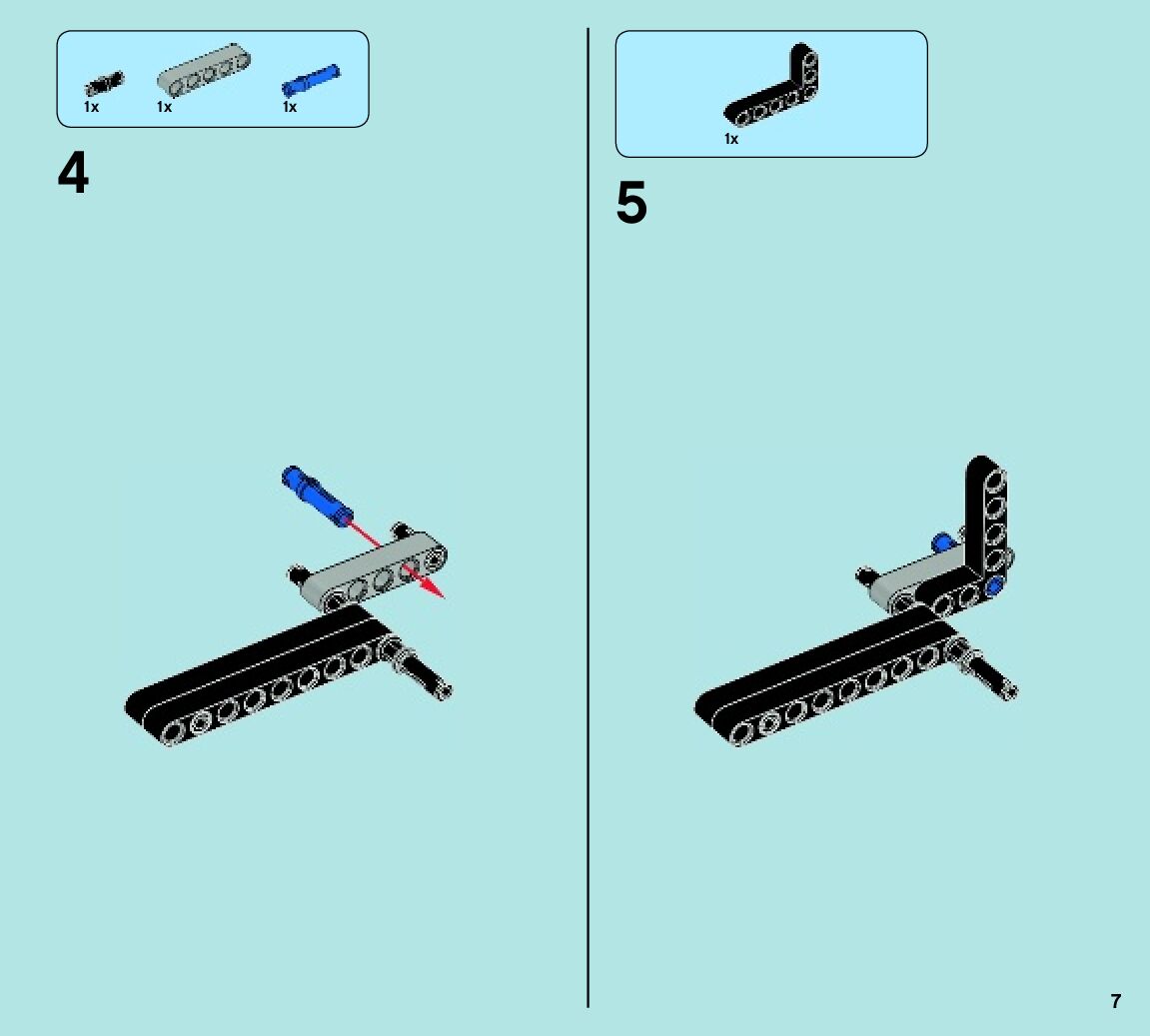 1x 1x 1x

4

1x

5

7