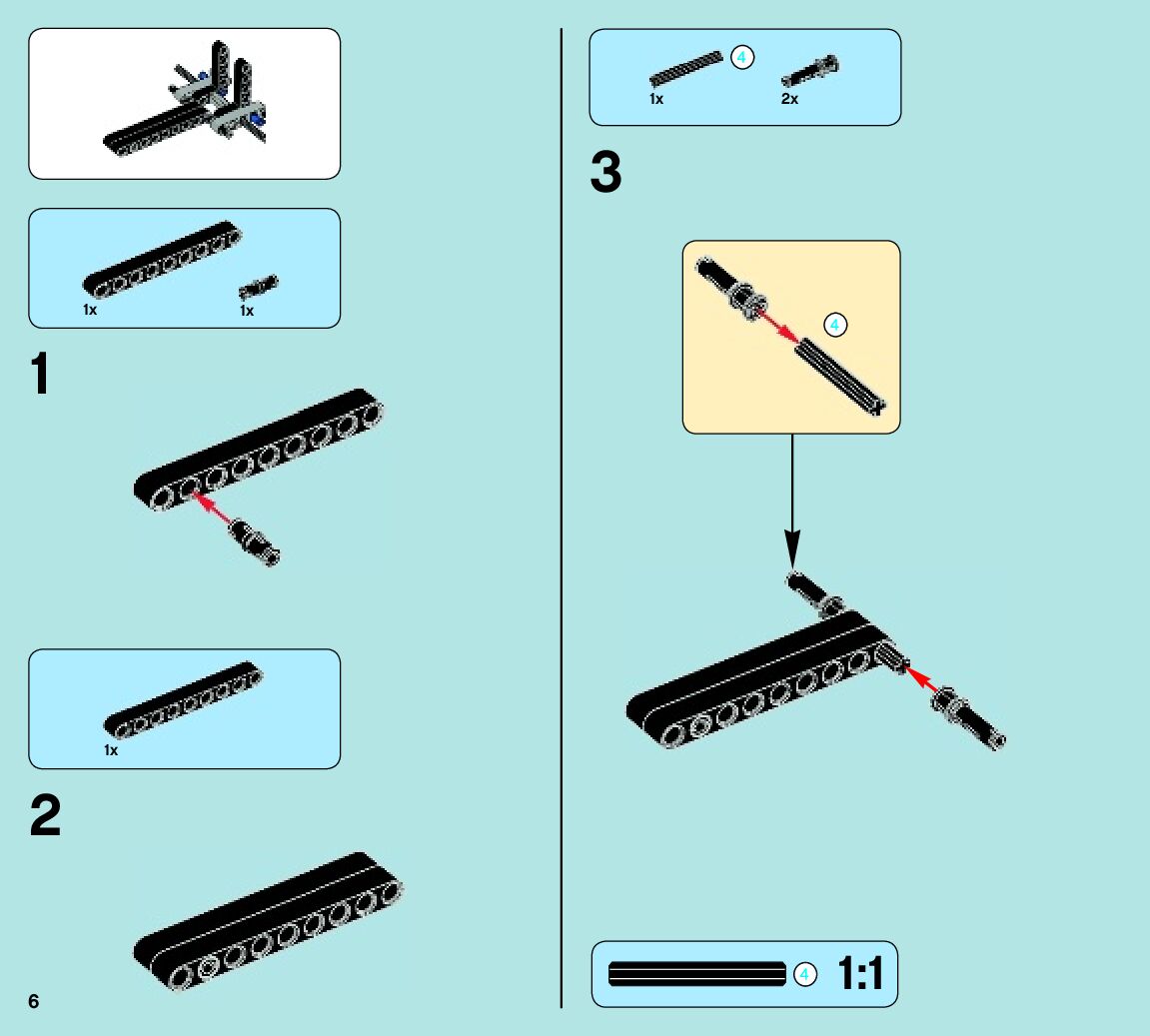 1x
1x

1

1x

2

6

4
1x
2x

3

4

4 1:1