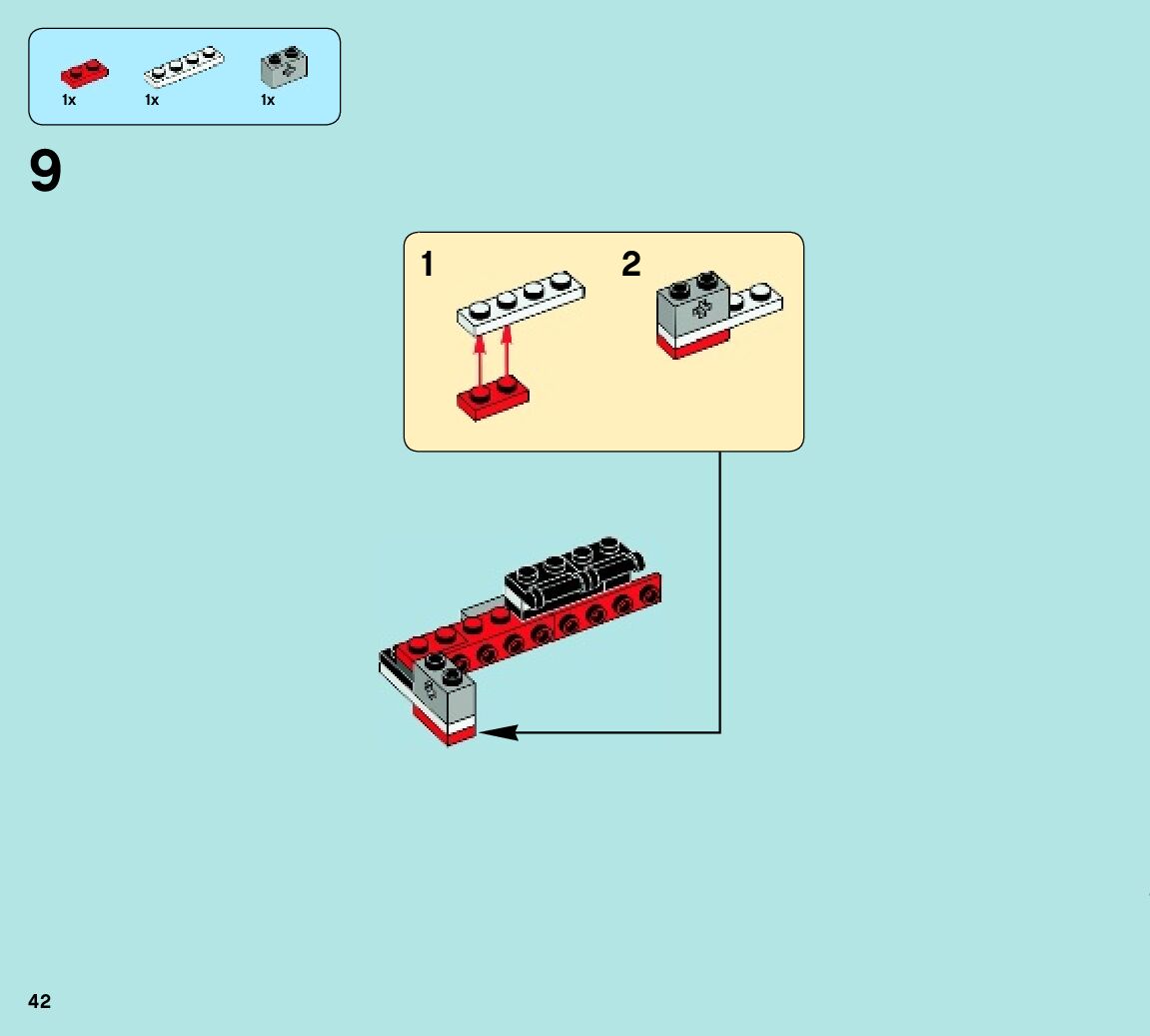 1x 1x 1x

9

1

2

42