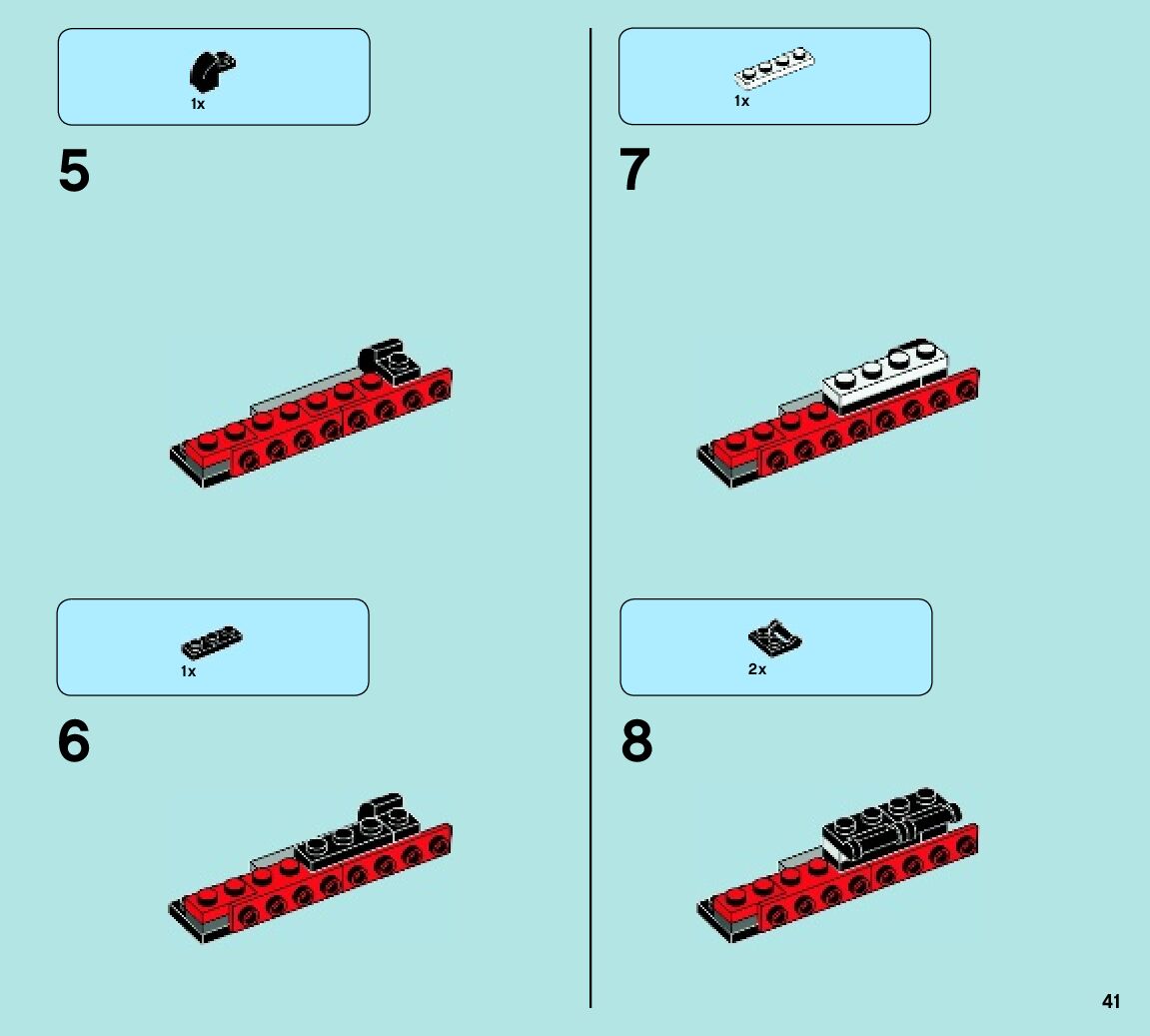 1x

5

1x

6

1x

7

2x

8

41